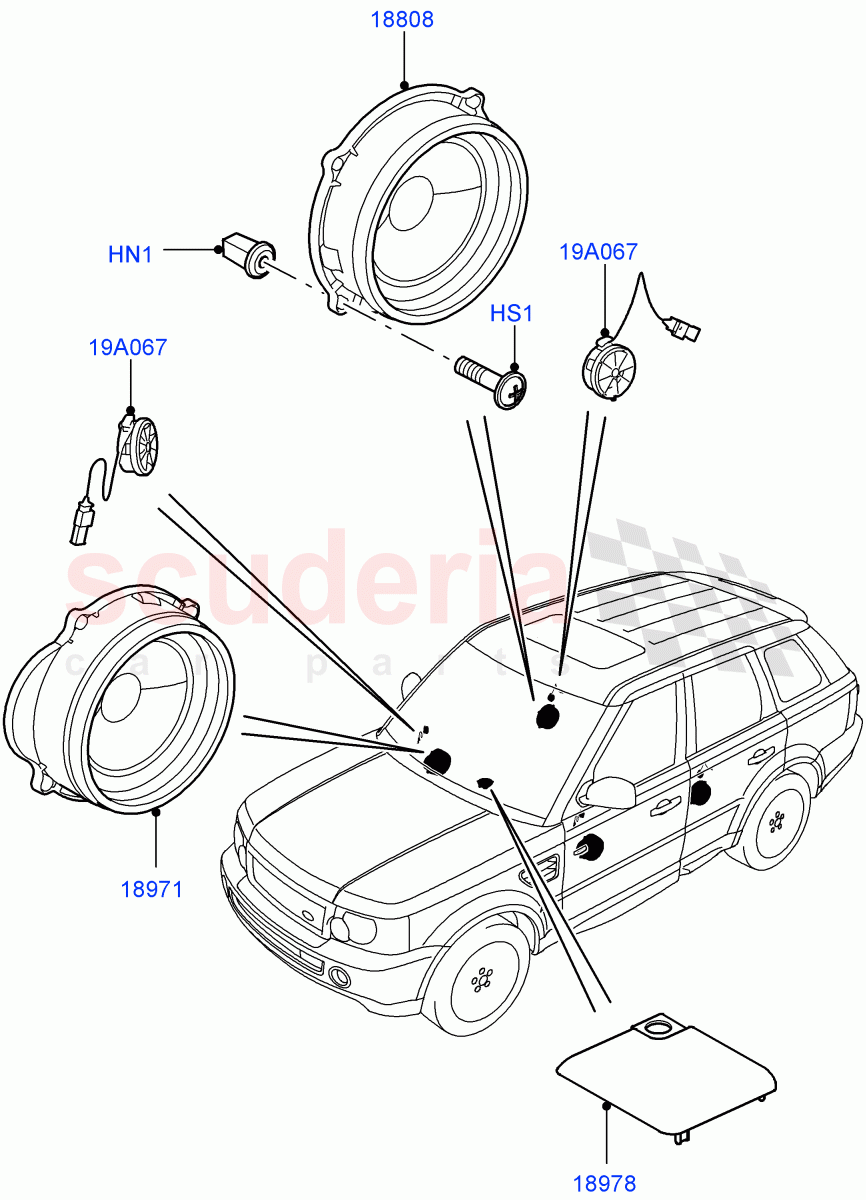 18808

HN1

19A067

HS1

19A067

scuderia
car parts

18971

18978