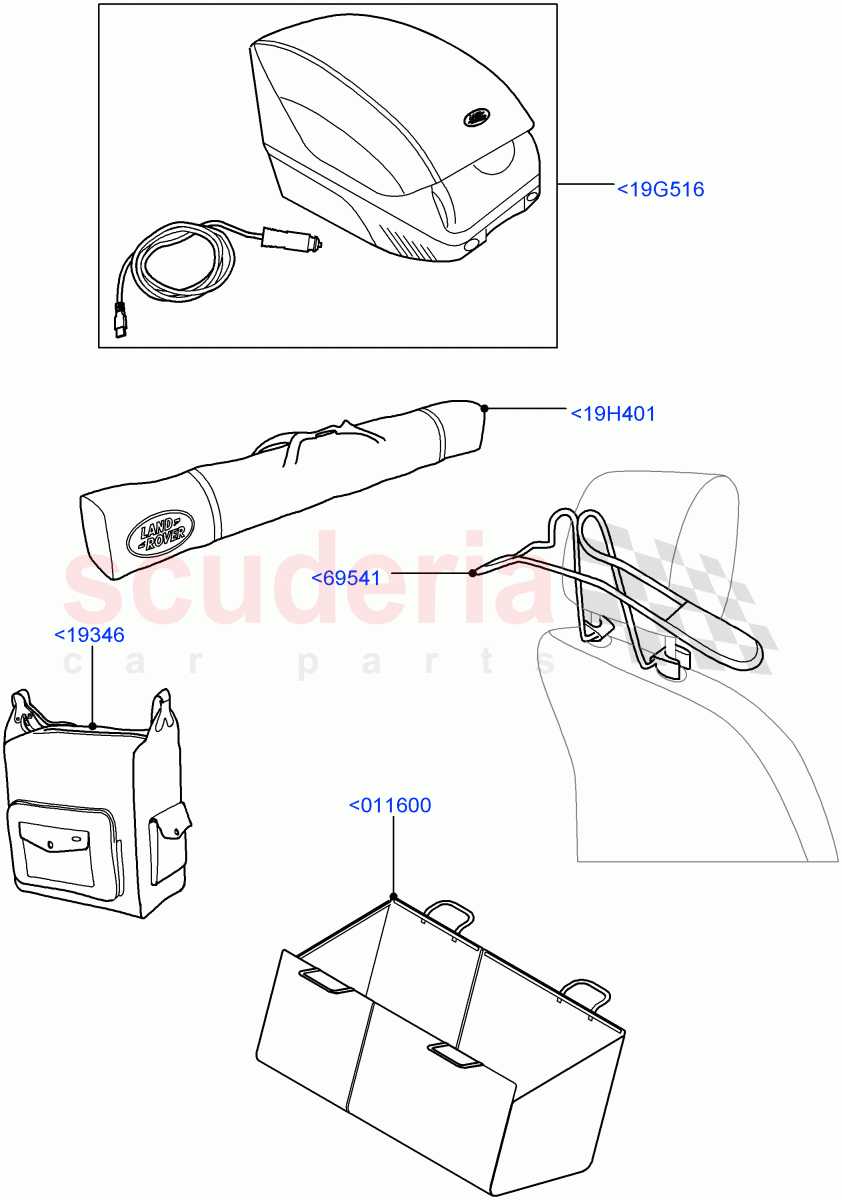 <19G516

<19H401

LAND ROVER

<69541

scuderia
car parts

<19346

<011600