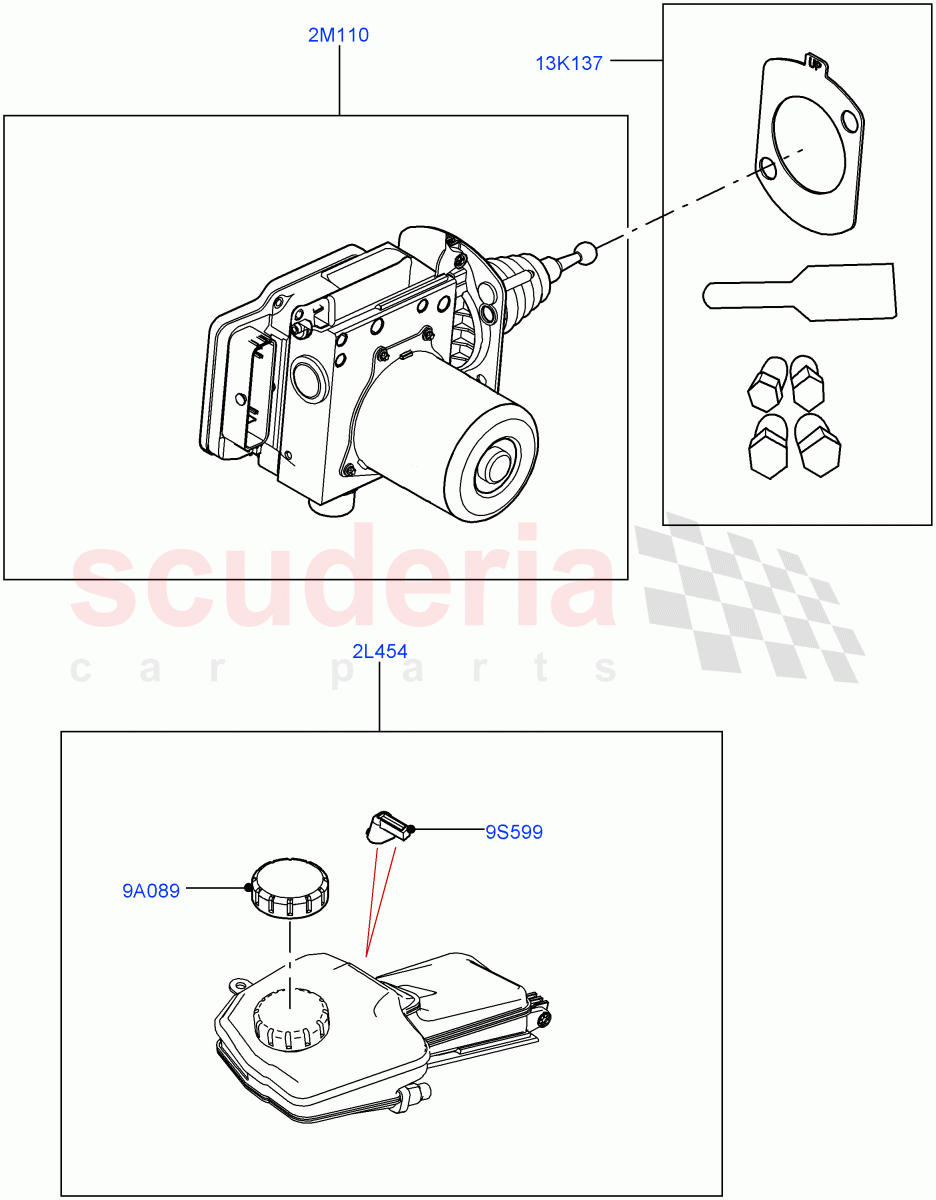 2M110

13K137

scuderia
car parts

2L454

9S599

9A089