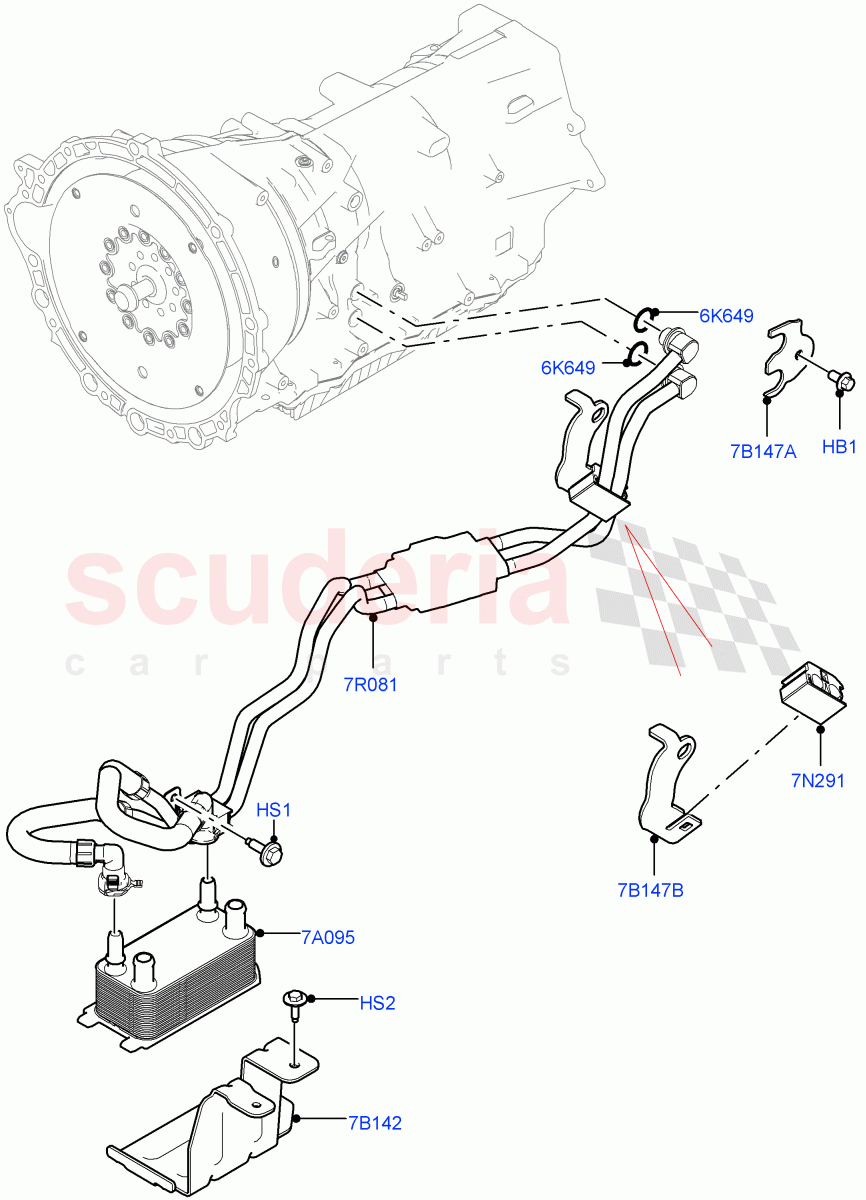 6K649
6K649
7B147A
HB1
scuderia
car parts
7R081
7N291
HS1
7B147B
7A095
HS2
7B142