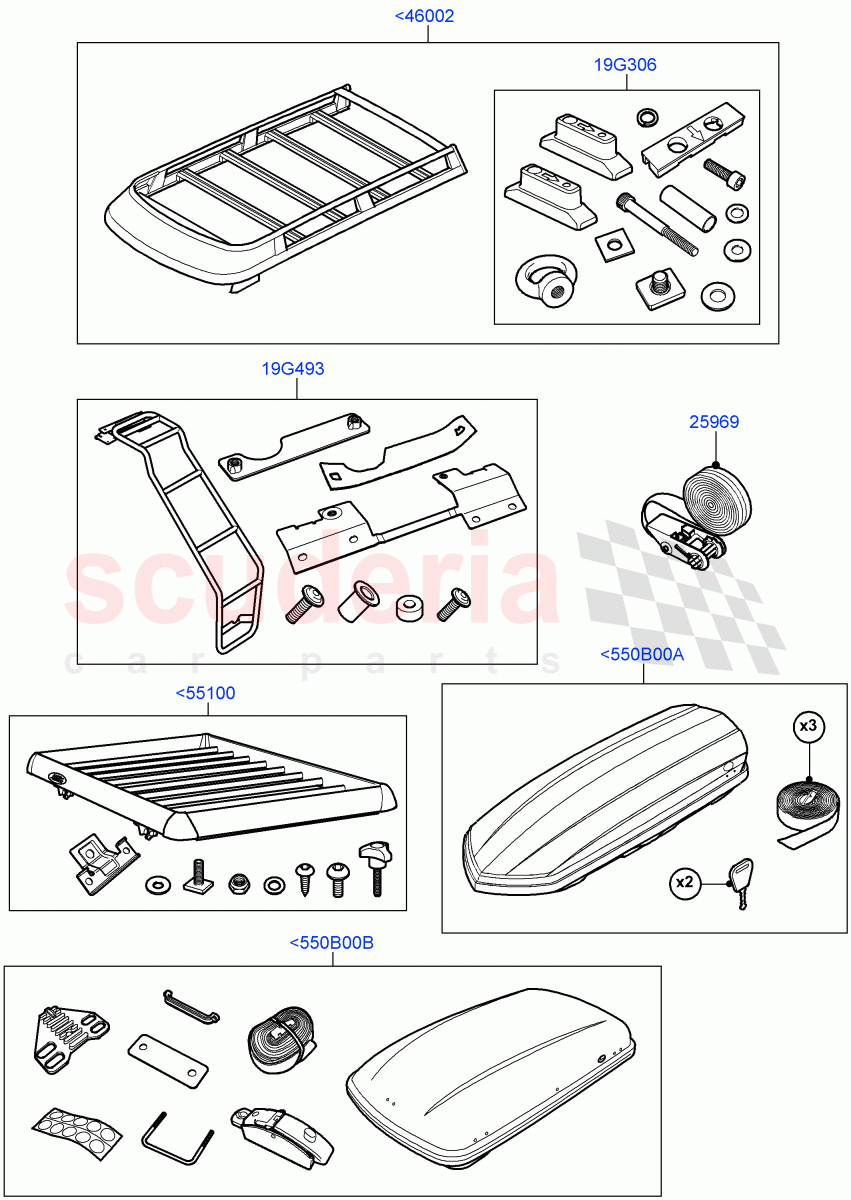 <46002

19G306

19G493

25969

scuderia
car parts

<550B00A

<55100

x3

x2

<550B00B