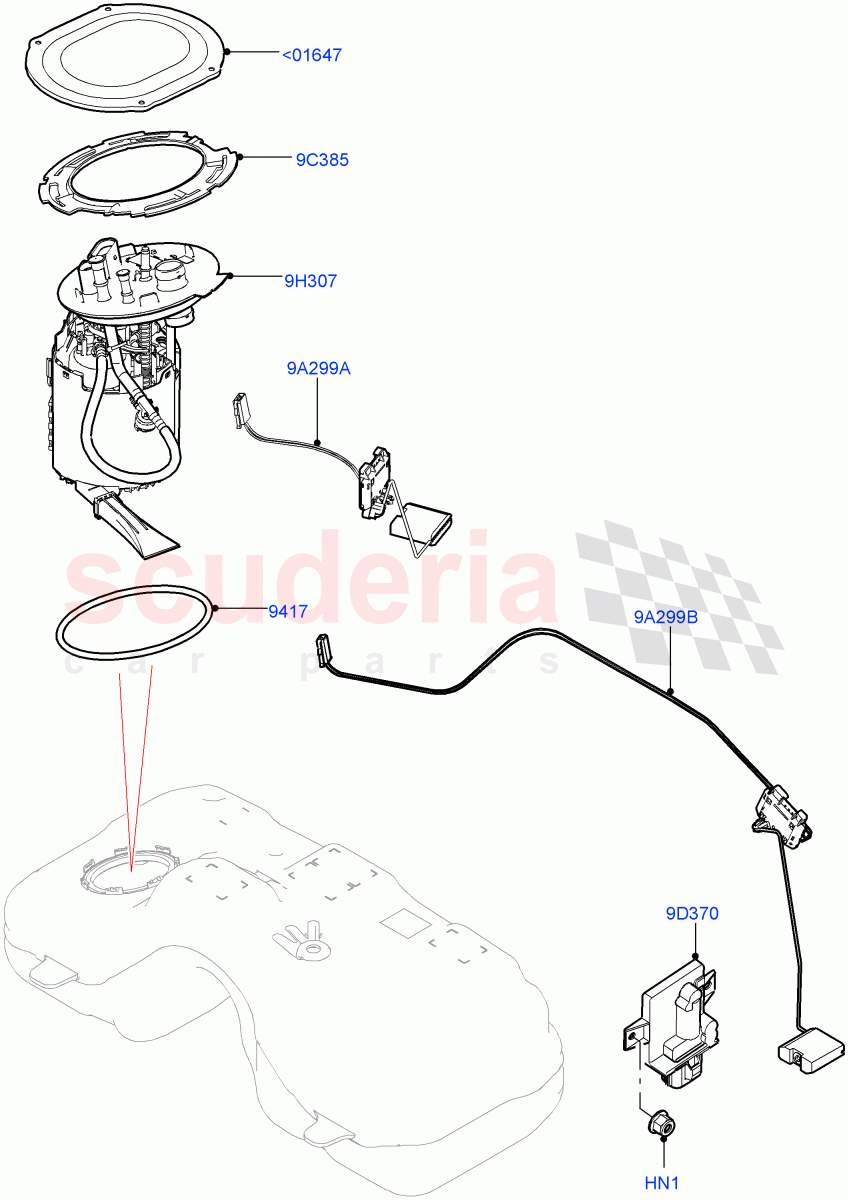 <01647

9C385

9H307

9A299A

scuderia
car parts

9417

9A299B

9D370

HN1