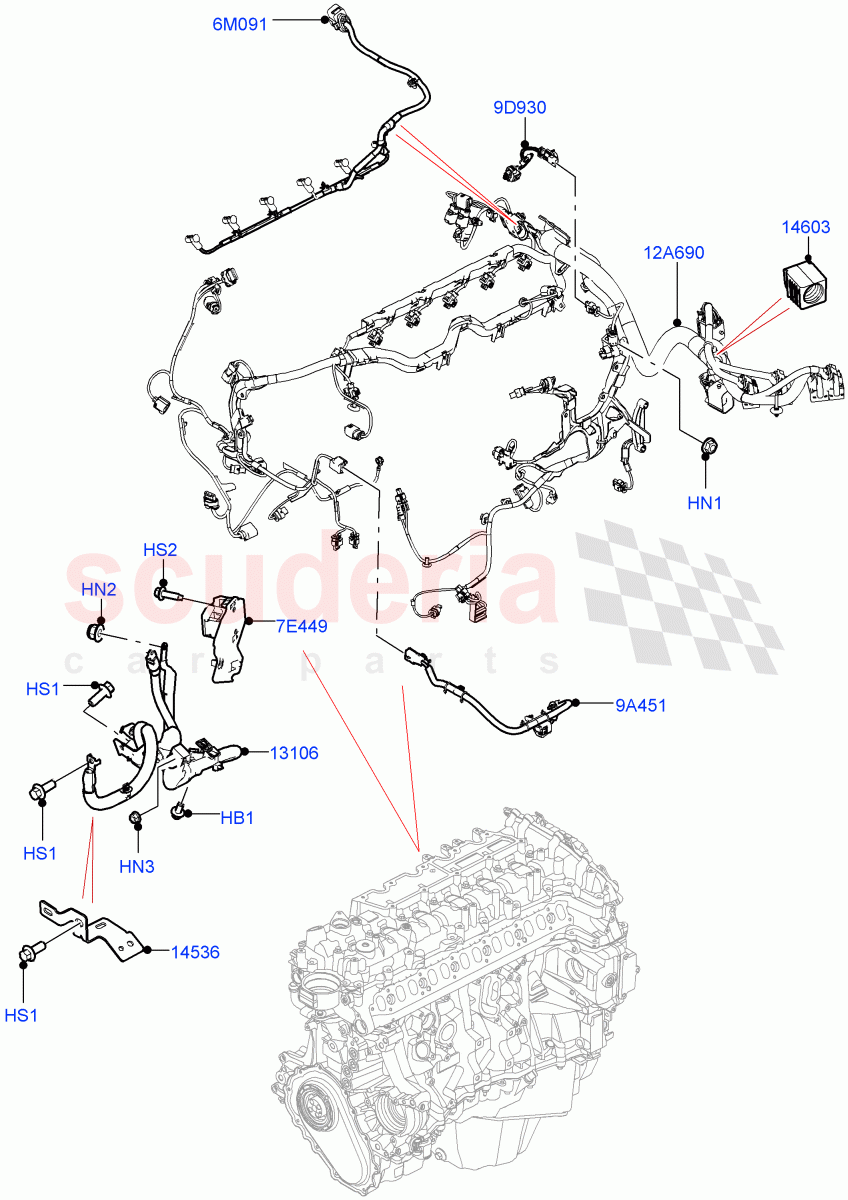 6M091
9D930
14603
12A690
HN1
HS2
HN2
7E449
HS1
9A451
13106
HS1
HB1
HN3
14536
HS1
scuderia
car parts