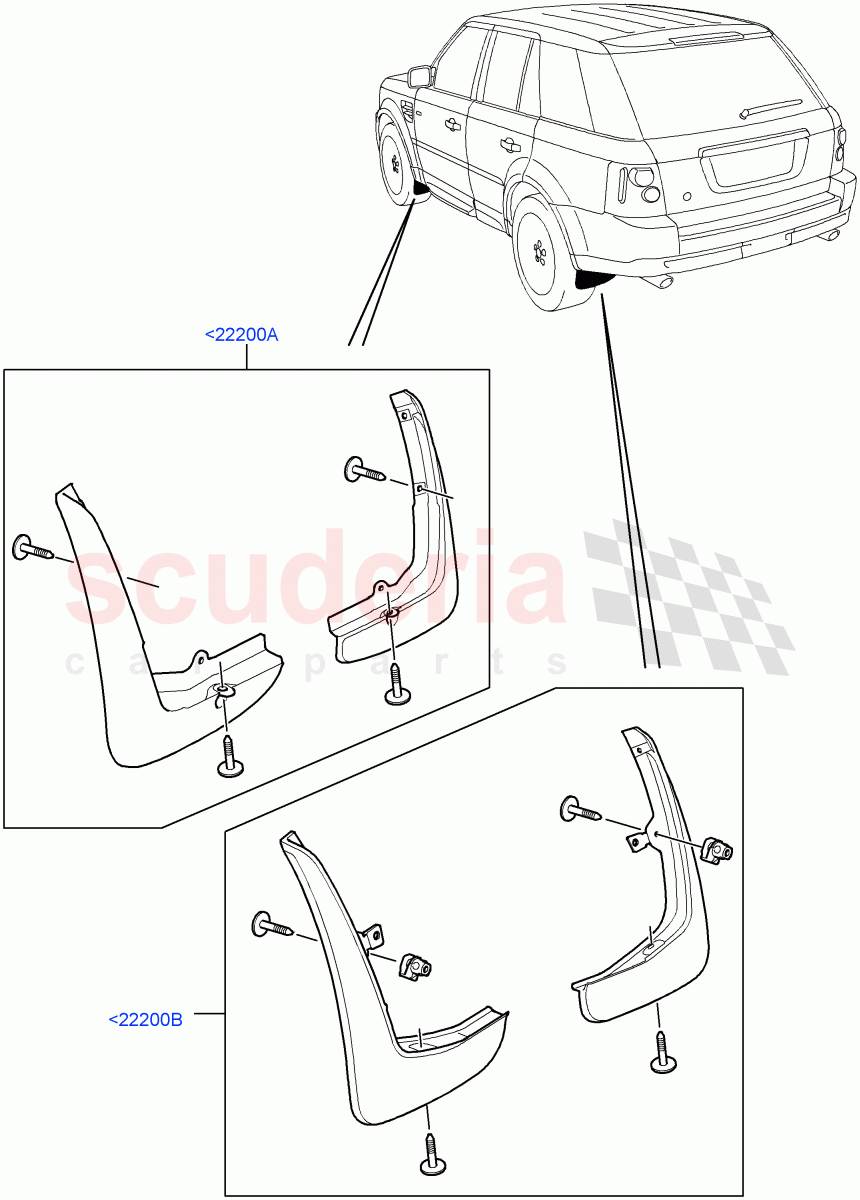 <22200A
scuderia
car parts
<22200B