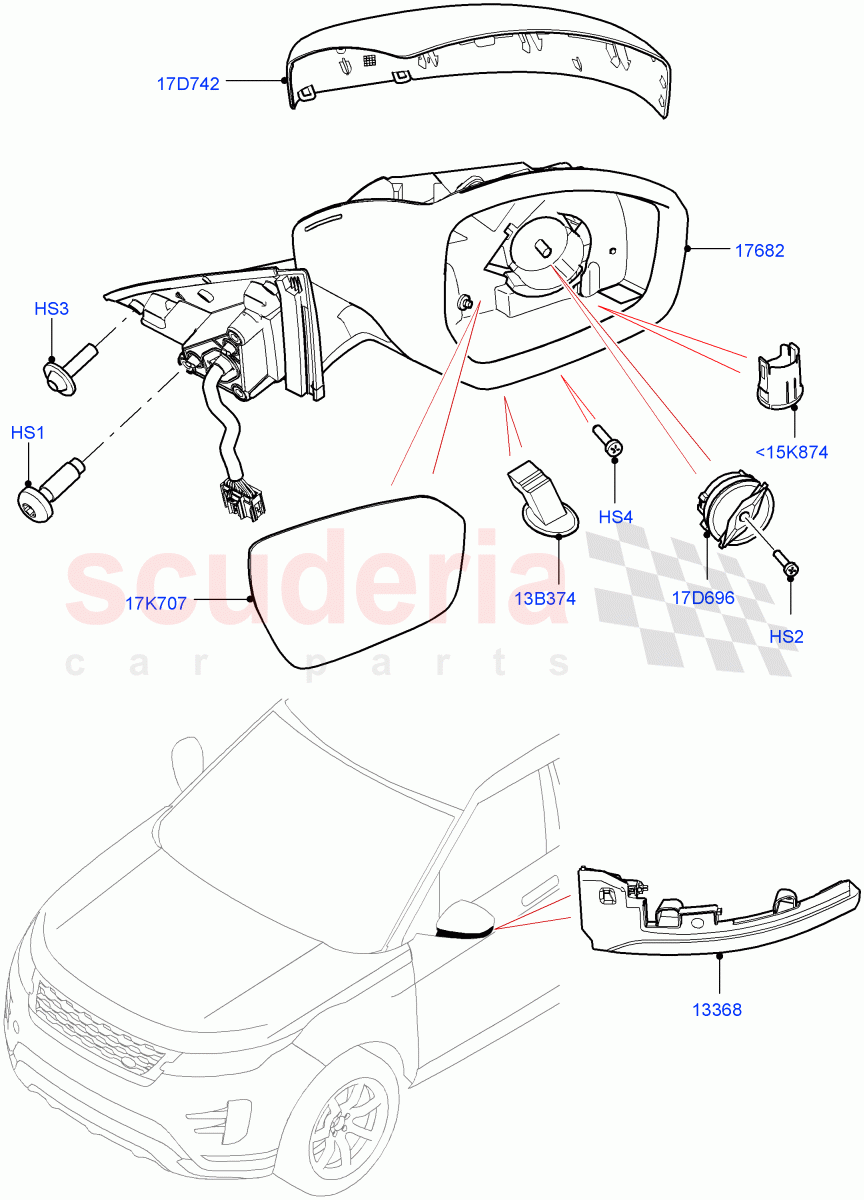 17D742

17682

HS3

HS1

<15K874

HS4

17K707

13B374

17D696

HS2

scuderia
car parts

13368