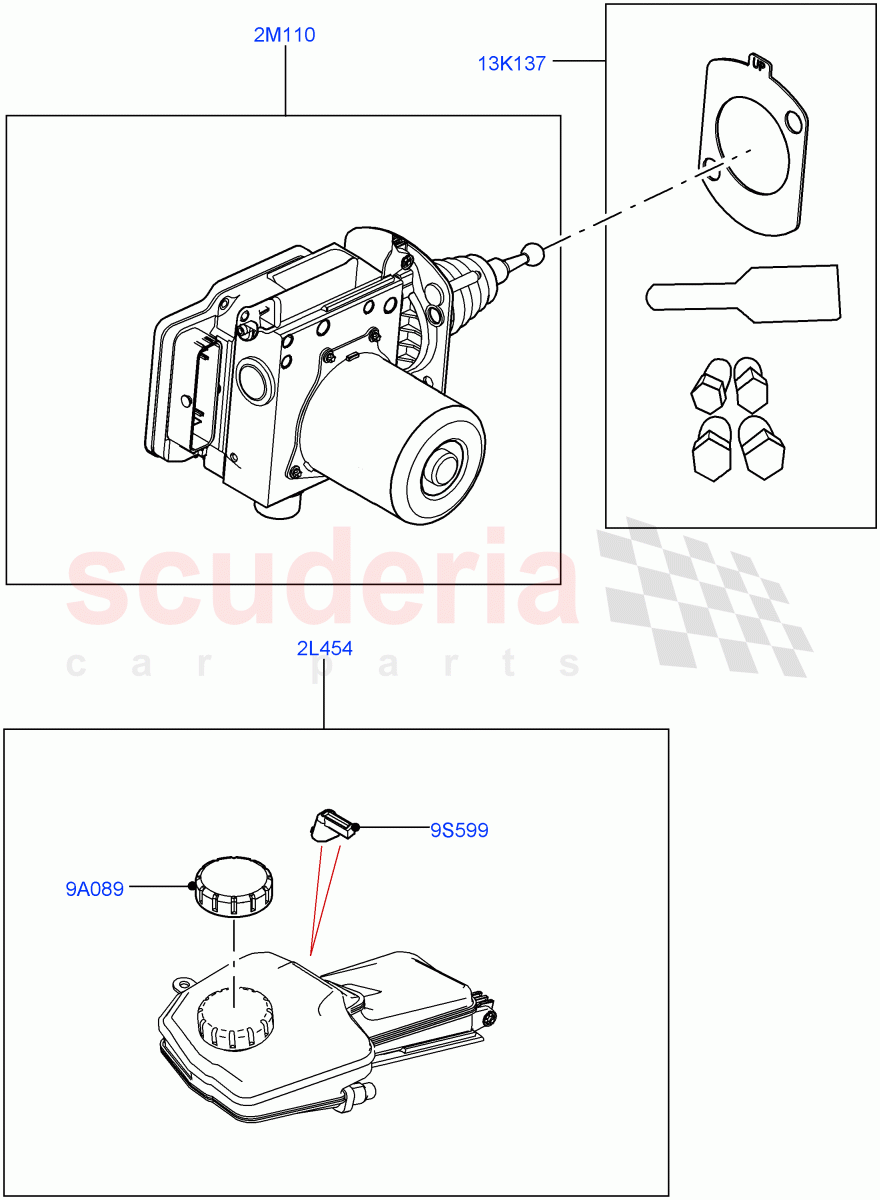 2M110

13K137

scuderia
car parts

2L454

9S599

9A089