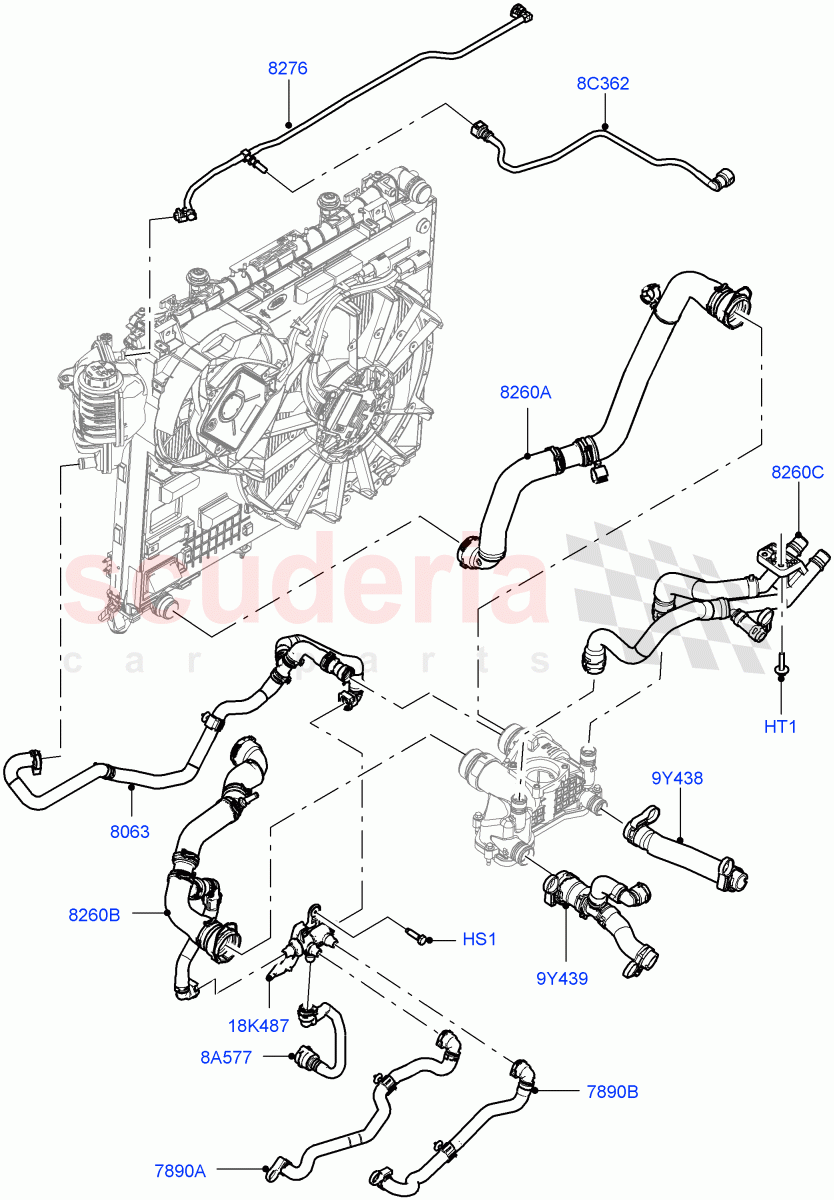 8276
8C362
8260A
8260C
scuderia
car parts
HT1
9Y438
8063
8260B
HS1
9Y439
18K487
8A577
7890B
7890A