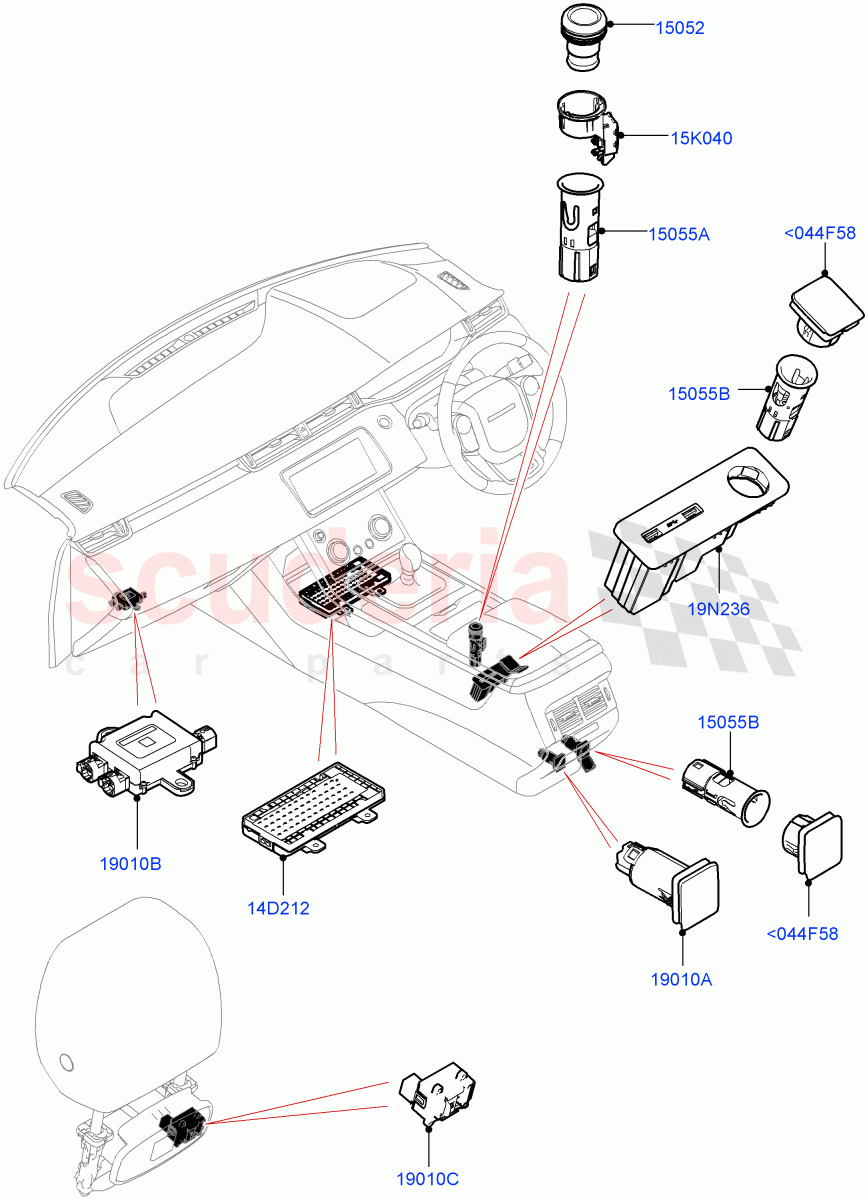 15052

15K040

15055A

<044F58

15055B

19N236

scuderia
car parts

15055B

19010B

14D212

<044F58

19010A

19010C