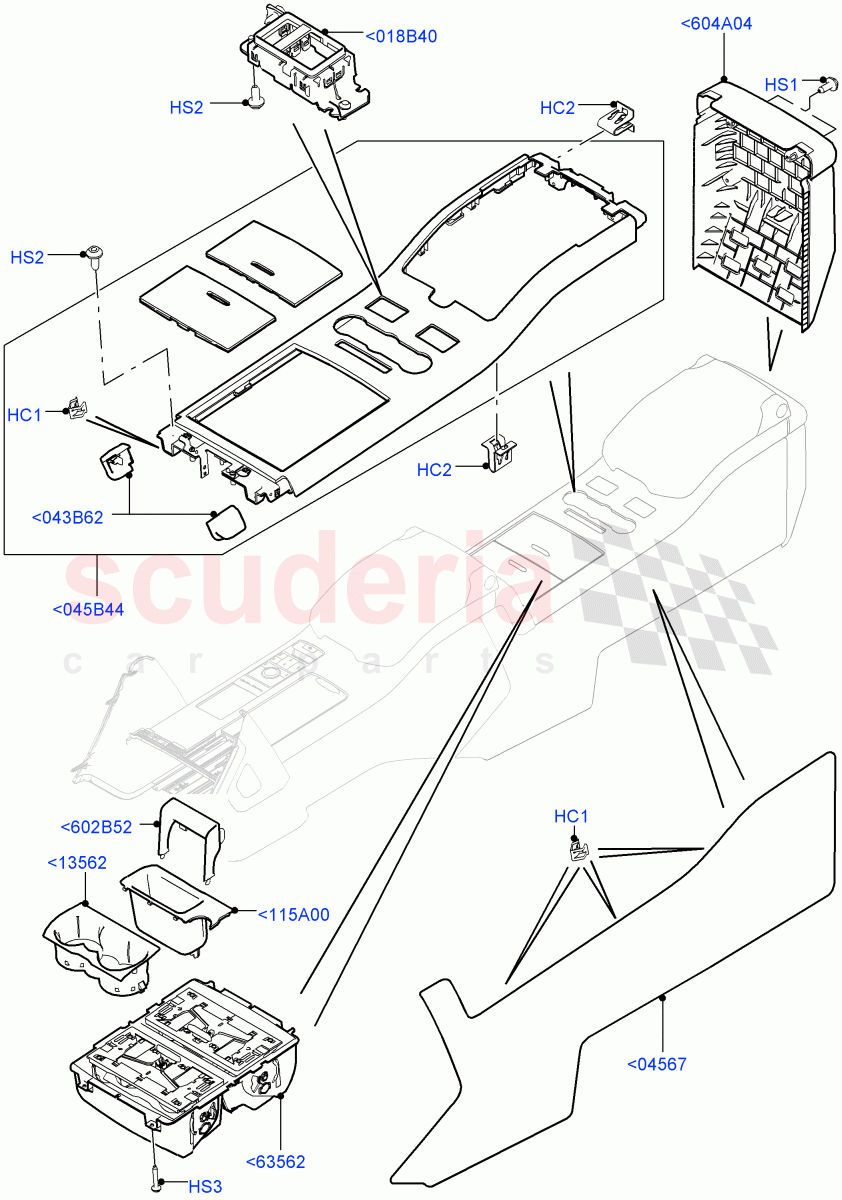 <018B40
<604A04
HS1
HS2
HC2
HS2
HC1
HC2
<043B62
<045B44
scuderia
car parts
<602B52
<13562
<115A00
HC1
<04567
<63562
HS3