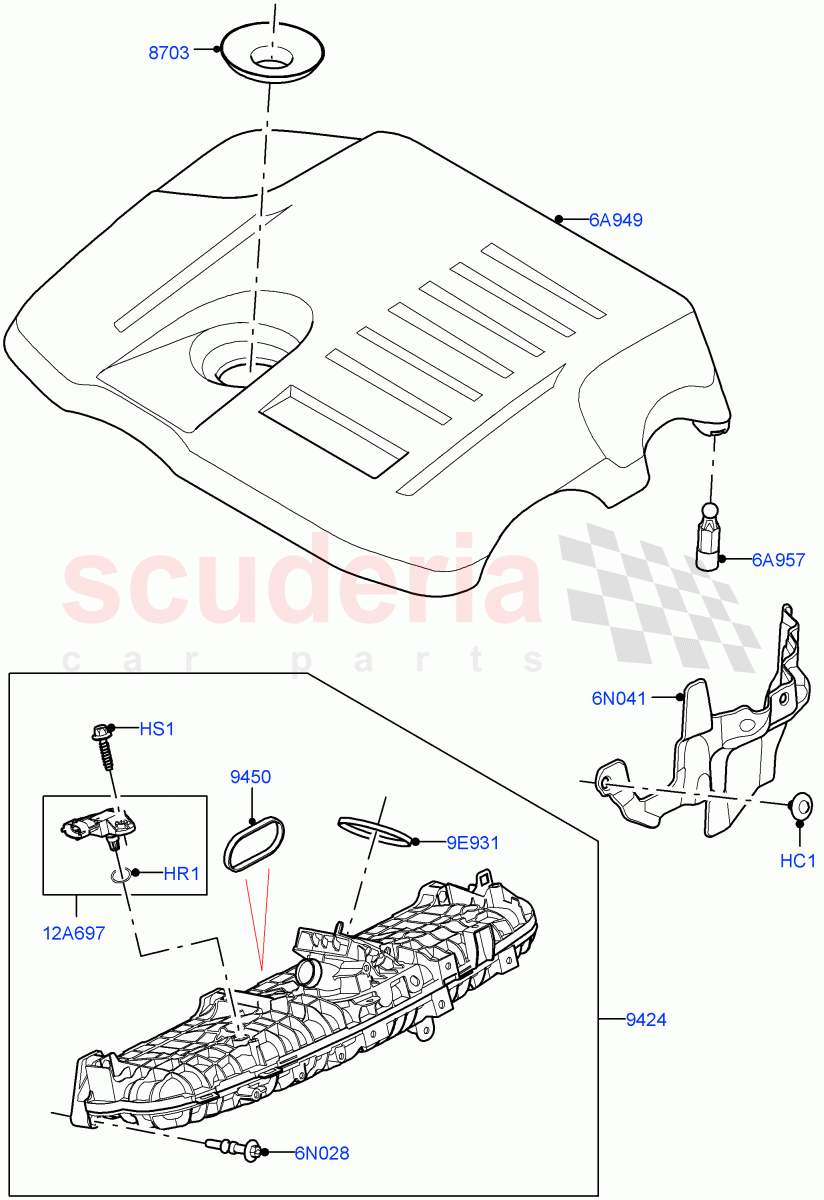 8703

6A949

6A957

scuderia
car parts

6N041

HC1

HS1

9450

9E931

HR1

12A697

9424

6N028