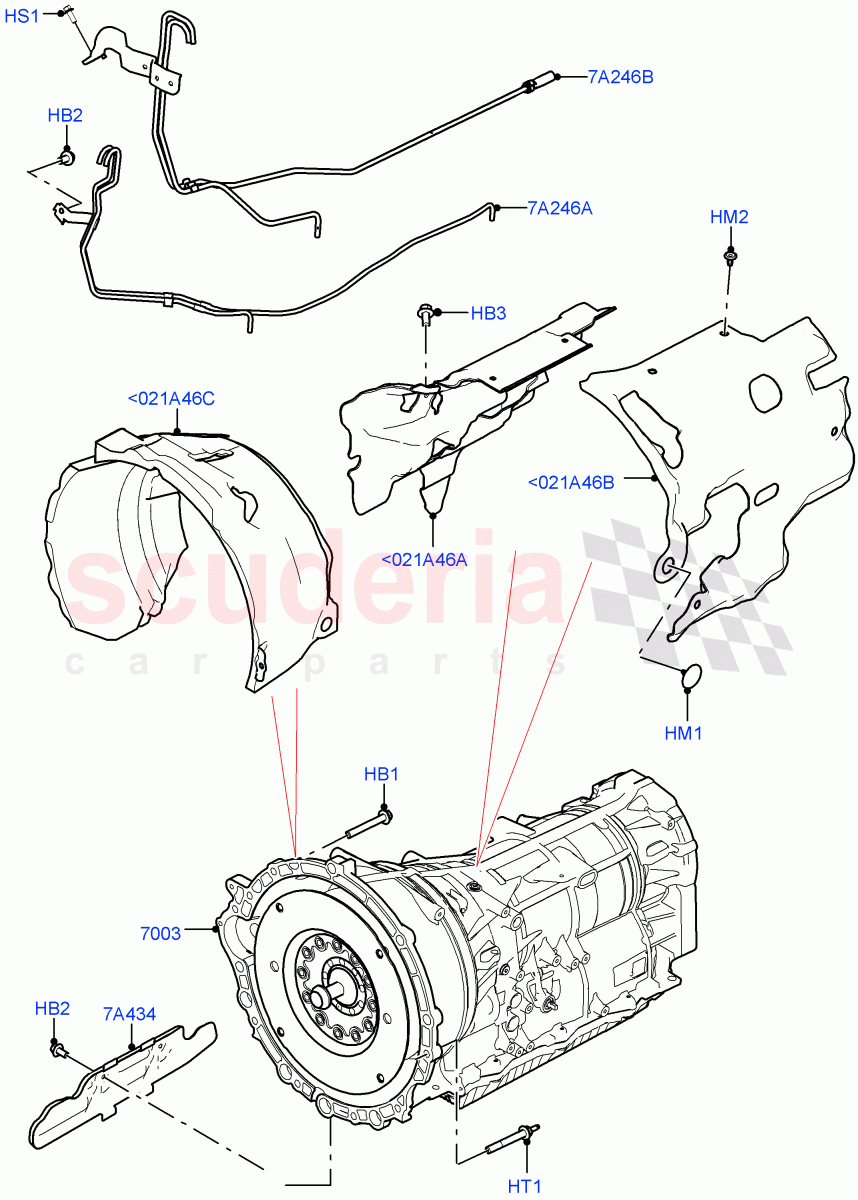 HS1
7A246B
HB2
7A246A
HM2
HB3
<021A46C
<021A46B
<021A46A
scuderia
car parts
HM1
HB1
7003
HB2
7A434
HT1