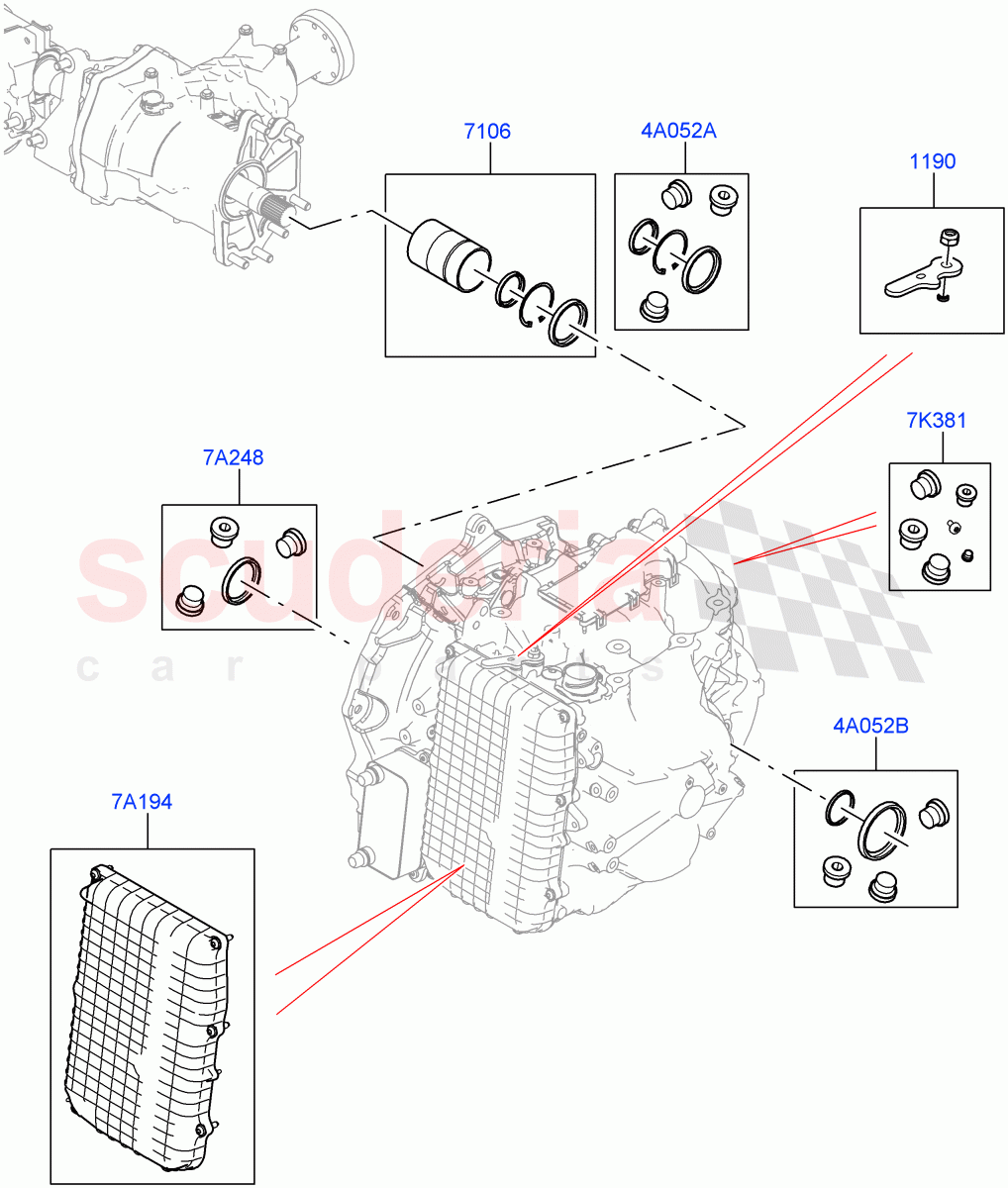 7106

4A052A

1190

7K381

7A248

scuderia
car parts

4A052B

7A194