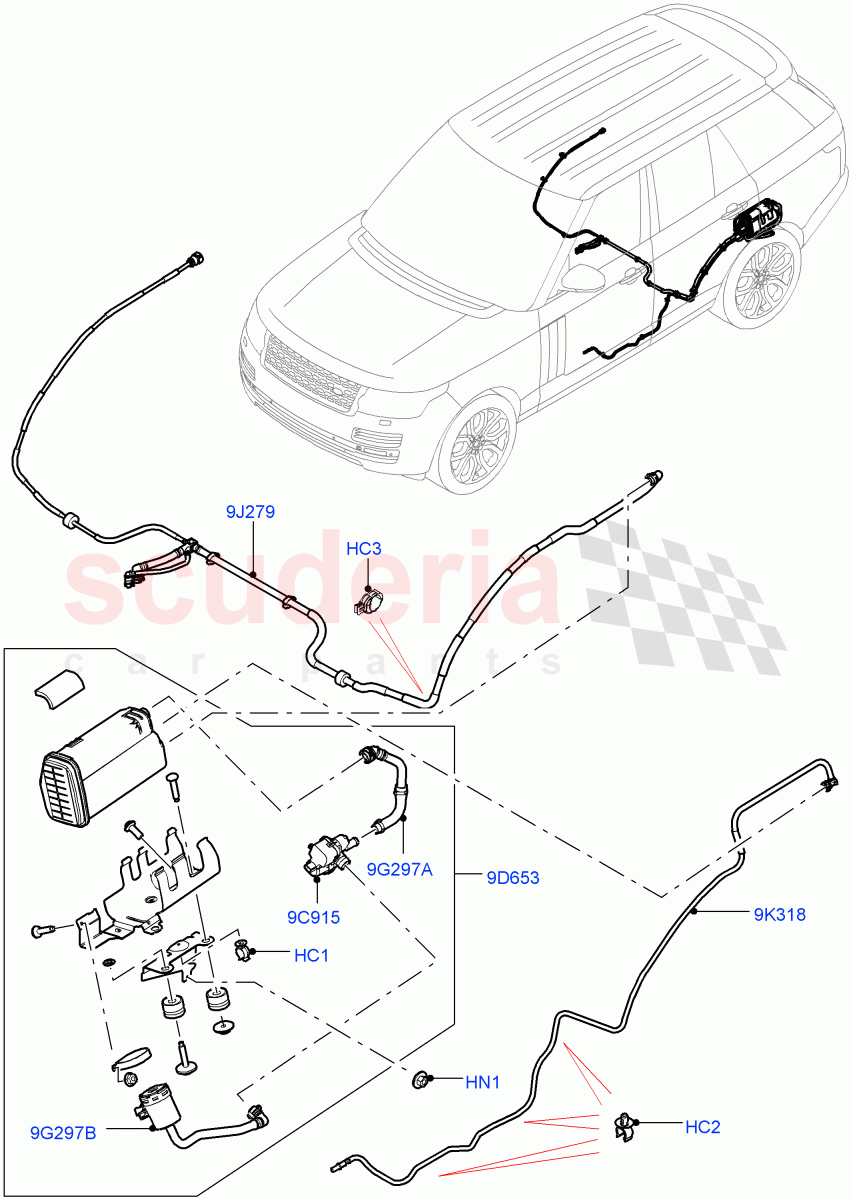 9J279
HC3
scuderia
car parts
9G297A
9D653
9C915
9K318
HC1
HN1
9G297B
HC2