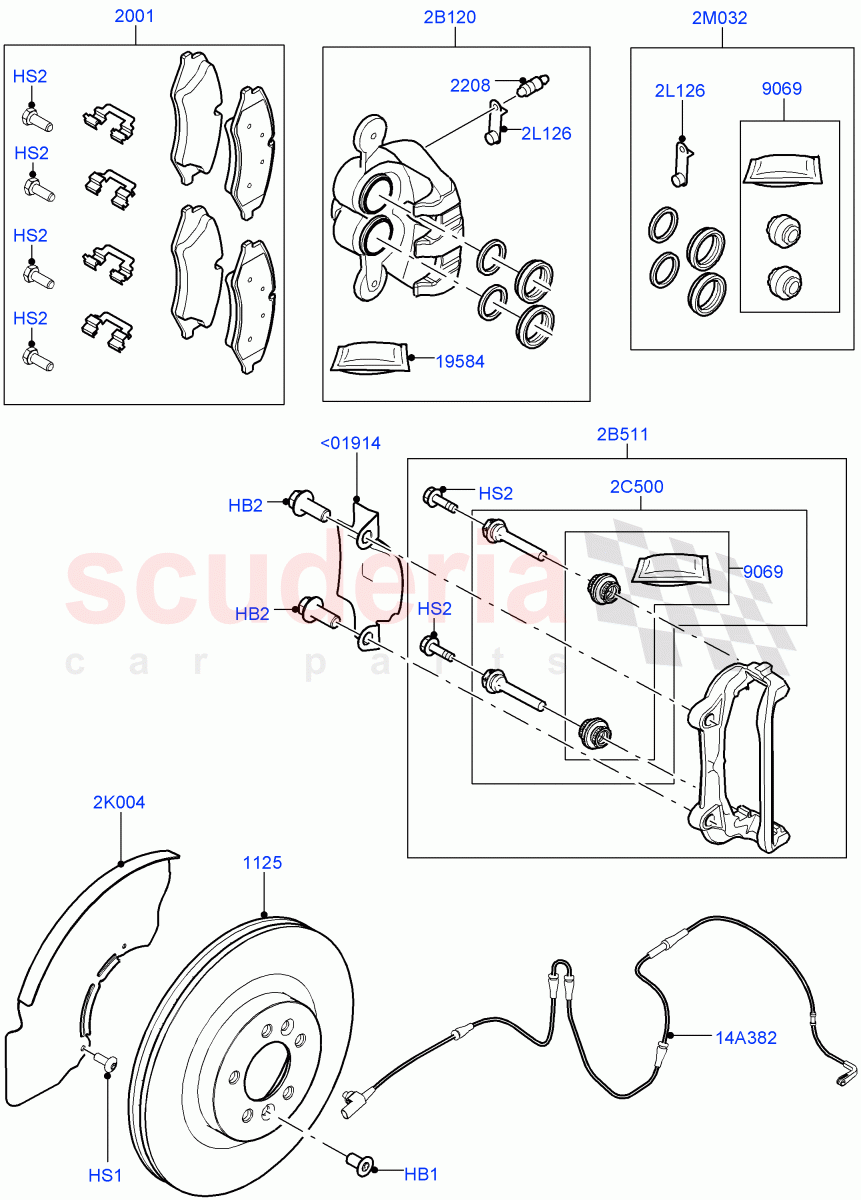 2001

HS2

HS2

HS2

HS2

2B120

2208

2L126

19584

2M032

2L126

9069

<01914

HB2

HB2

2B511

HS2

2C500

9069

HS2

scuderia
car parts

2K004

1125

14A382

HS1

HB1