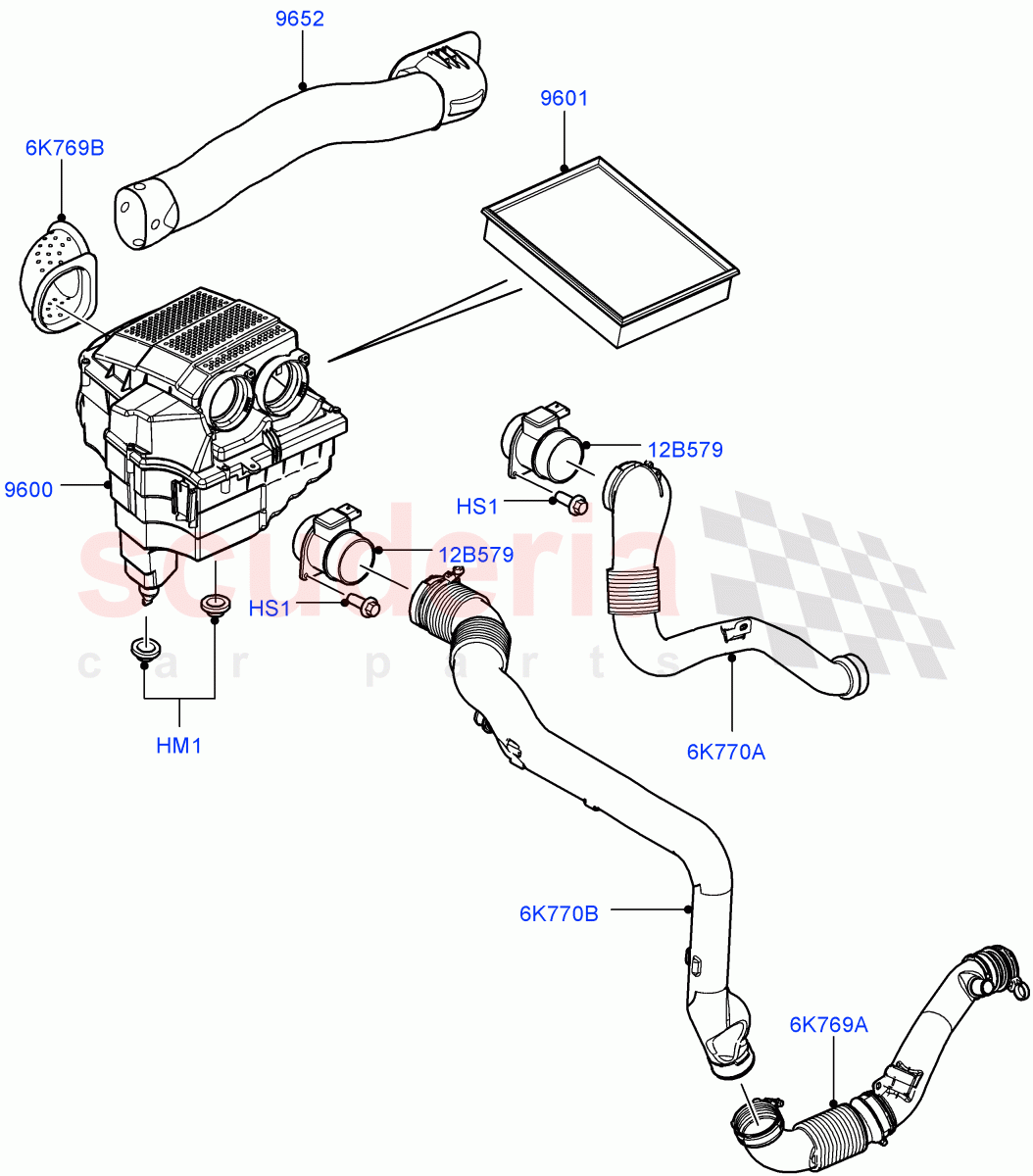 9652
9601
6K769B
9600
12B579
HS1
12B579
HS1
scuderia
car parts
HM1
6K770A
6K770B
6K769A