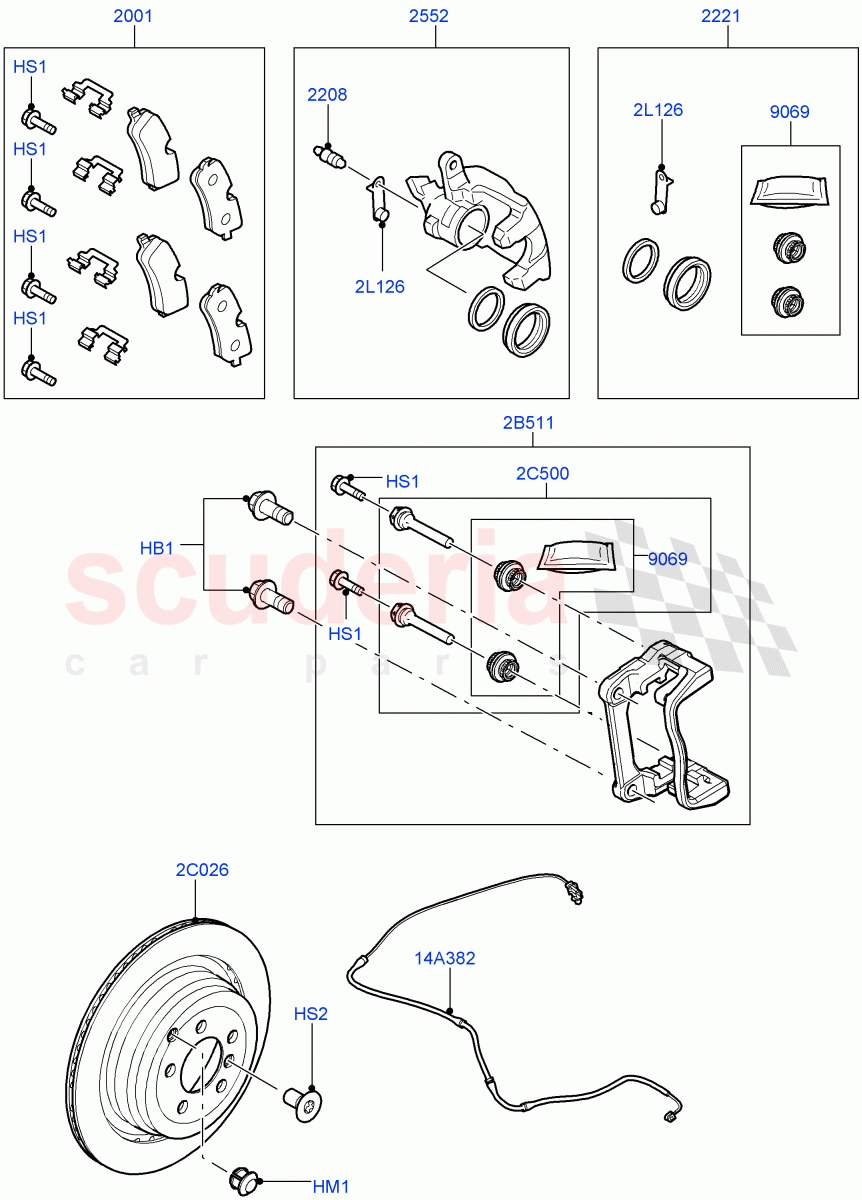 2001
HS1
HS1
HS1
HS1
2552
2208
2L126
2221
2L126
9069
2B511
HS1
2C500
HB1
9069
HS1
scuderia
car parts
2C026
14A382
HS2
HM1