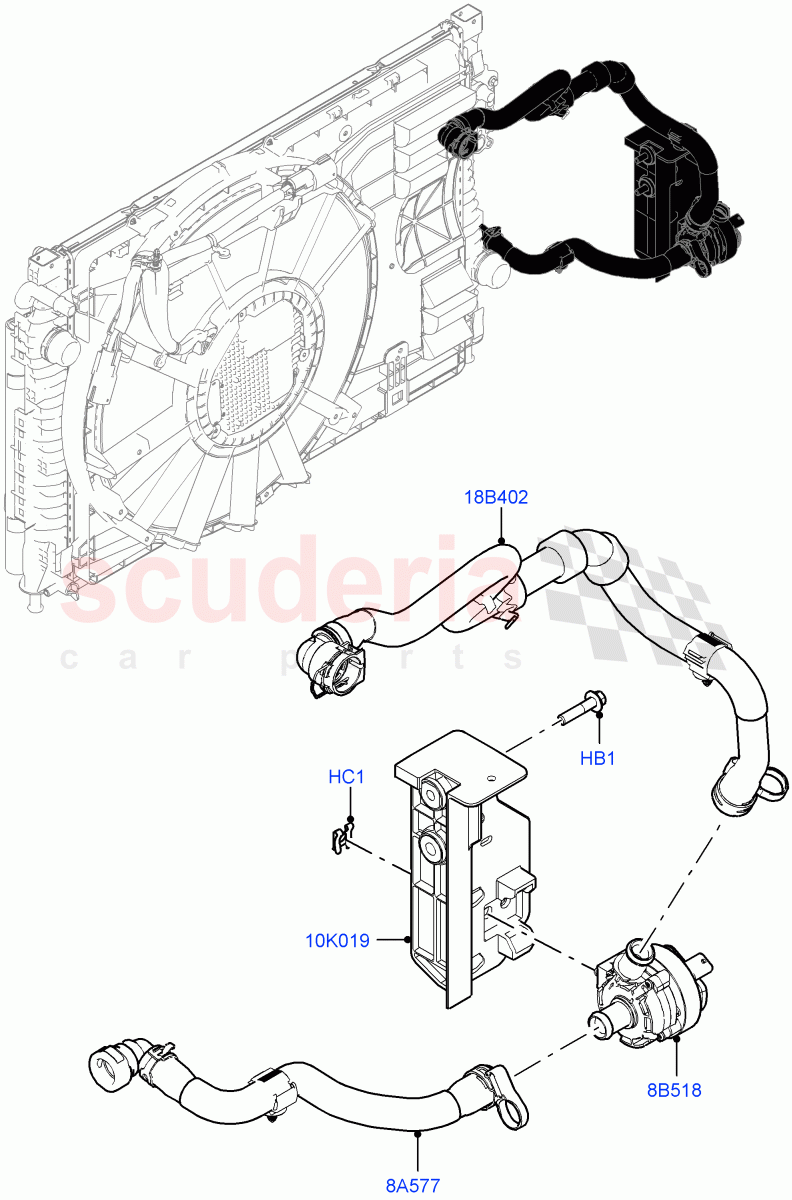 18B402

scuderia
car parts

HB1

HC1

10K019

8B518

8A577