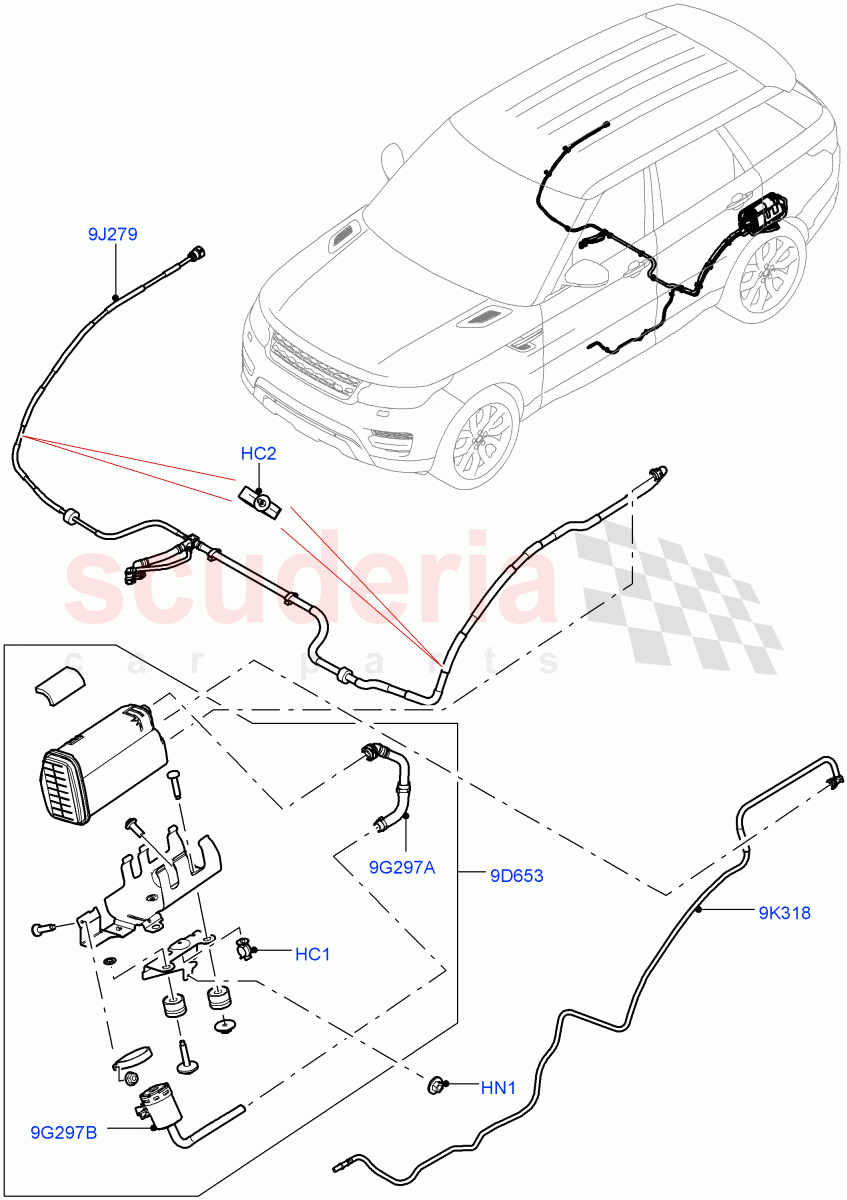 9J279

HC2

scuderia
car parts

9G297A

9D653

9K318

HC1

HN1

9G297B