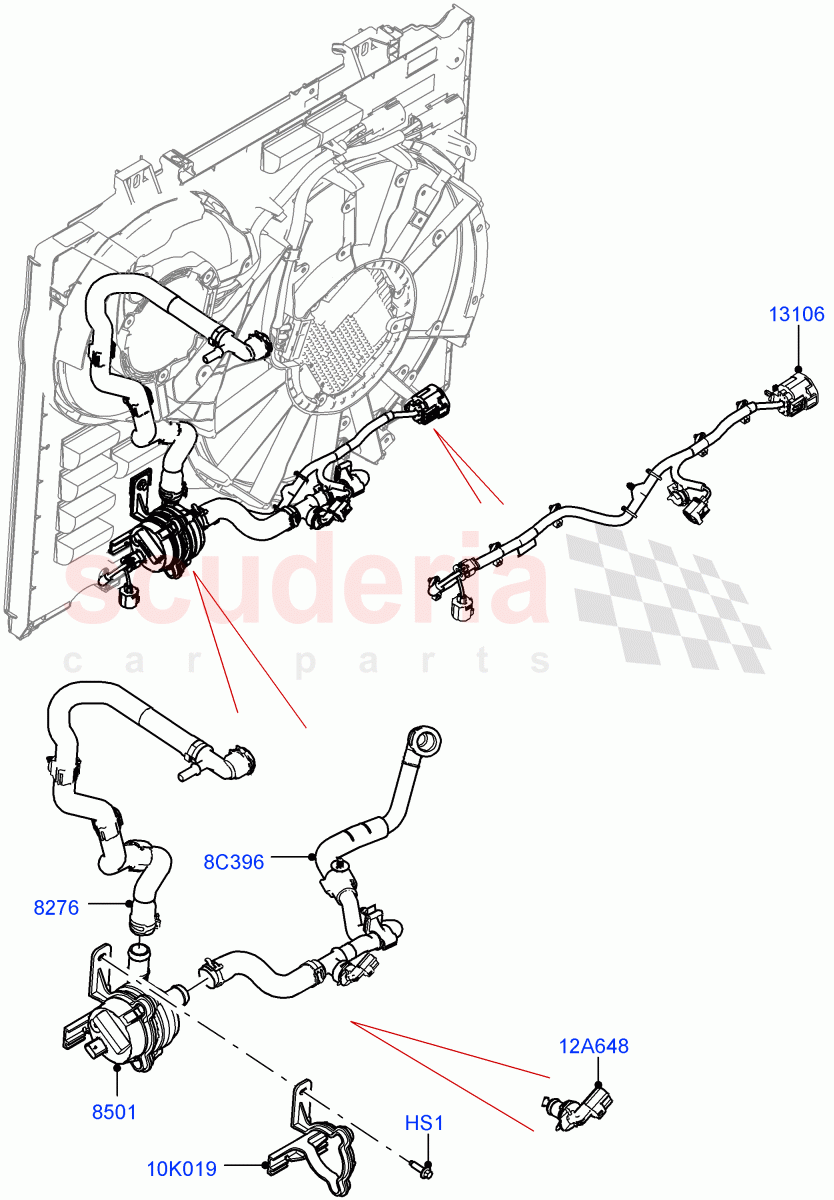 13106
scuderia
car parts
8C396
8276
12A648
8501
HS1
10K019