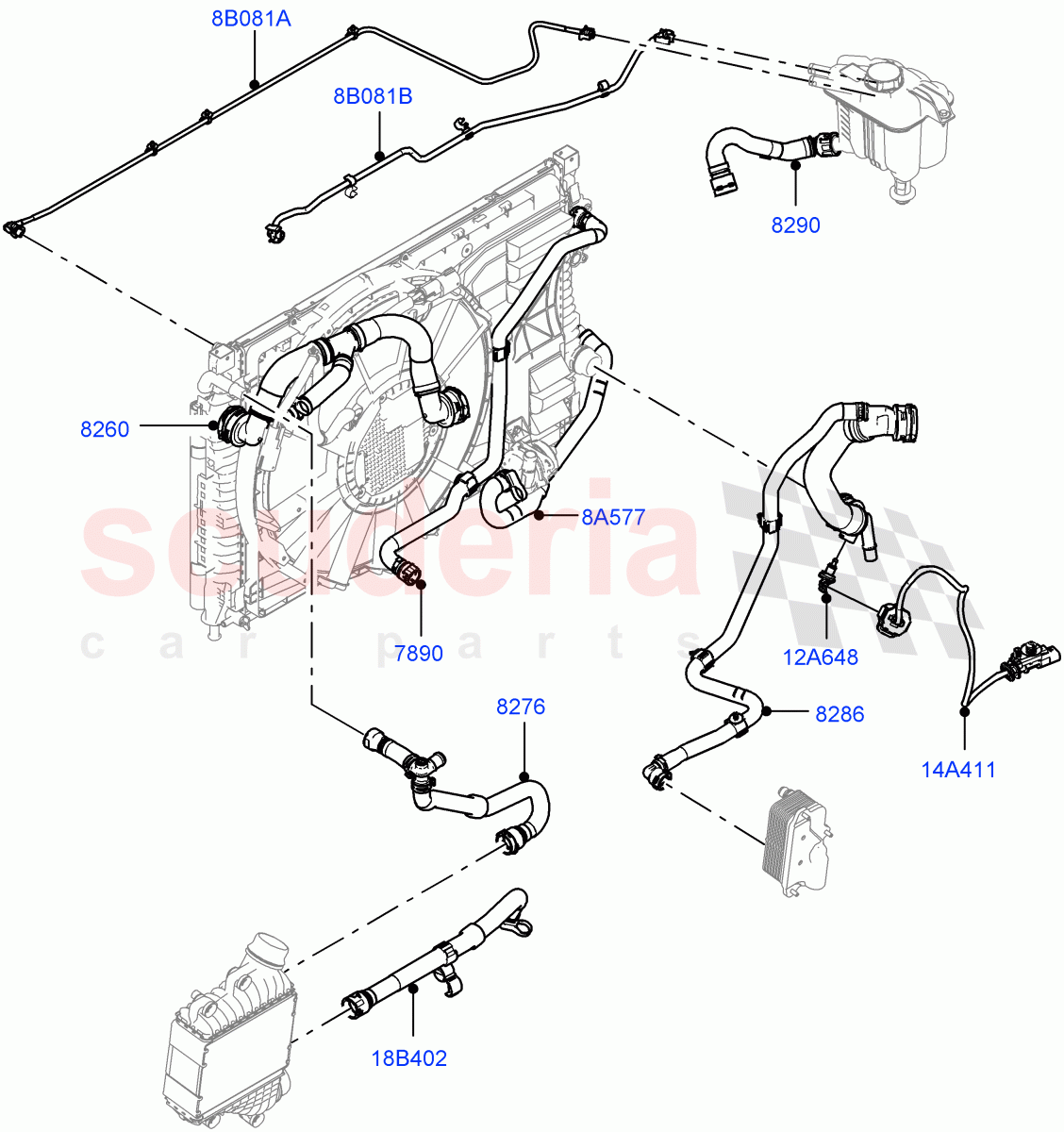 8B081A
8B081B
8290
8260
8A577
7890
12A648
8276
8286
14A411
18B402
scuderia
car parts