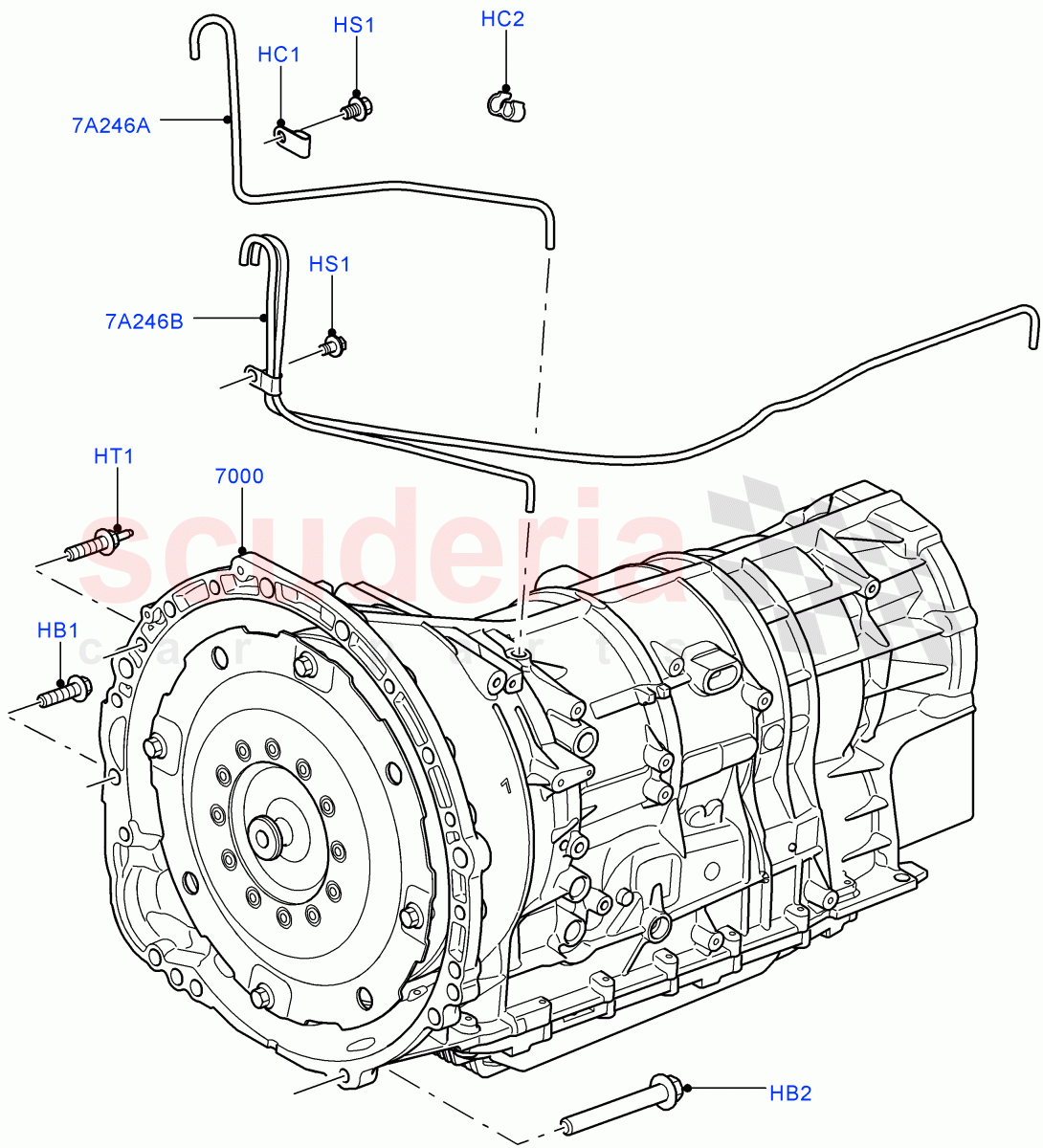 HS1
HC2
HC1
7A246A
HS1
7A246B
HT1
7000
scuderia
car parts
HB1
HB2