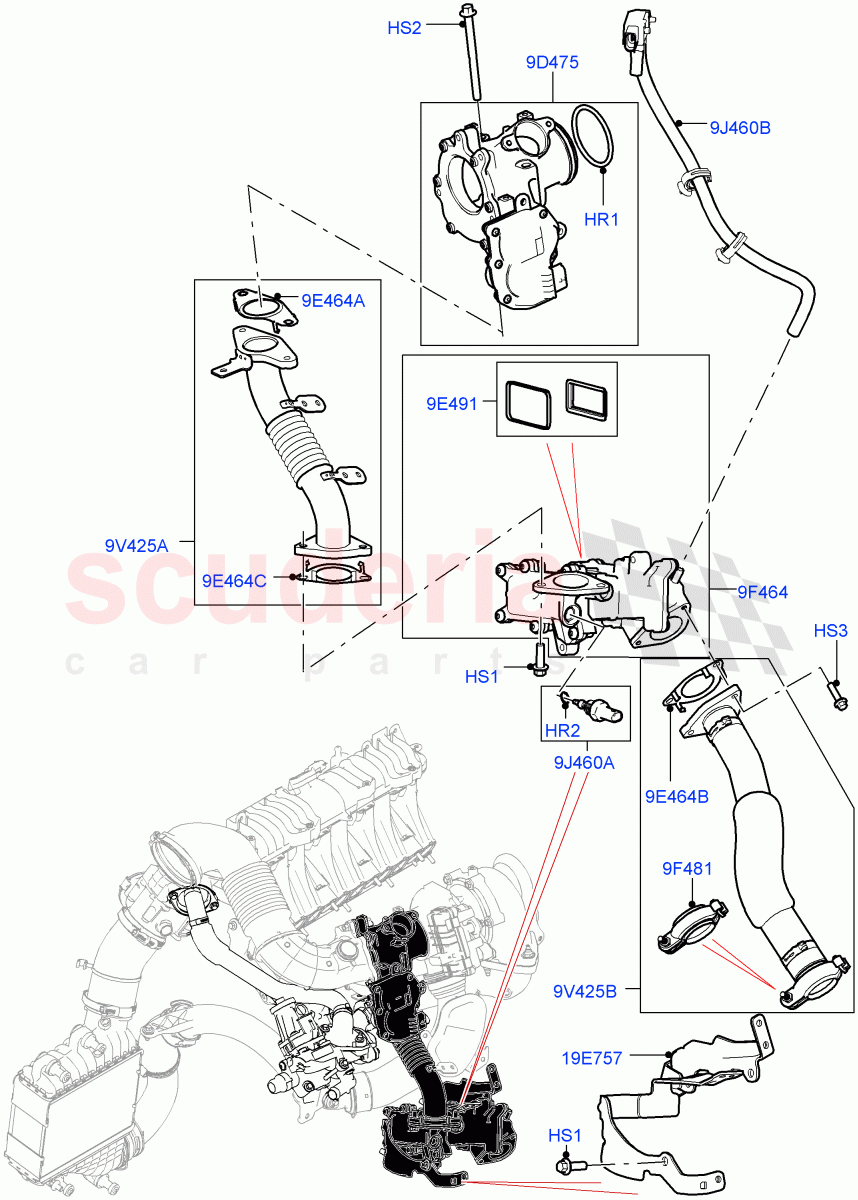 HS2
9D475
9J460B
HR1
9E464A
9E491
9V425A
9E464C
9F464
HS3
HS1
HR2
9J460A
9E464B
9F481
9V425B
19E757
HS1
scuderia
car parts