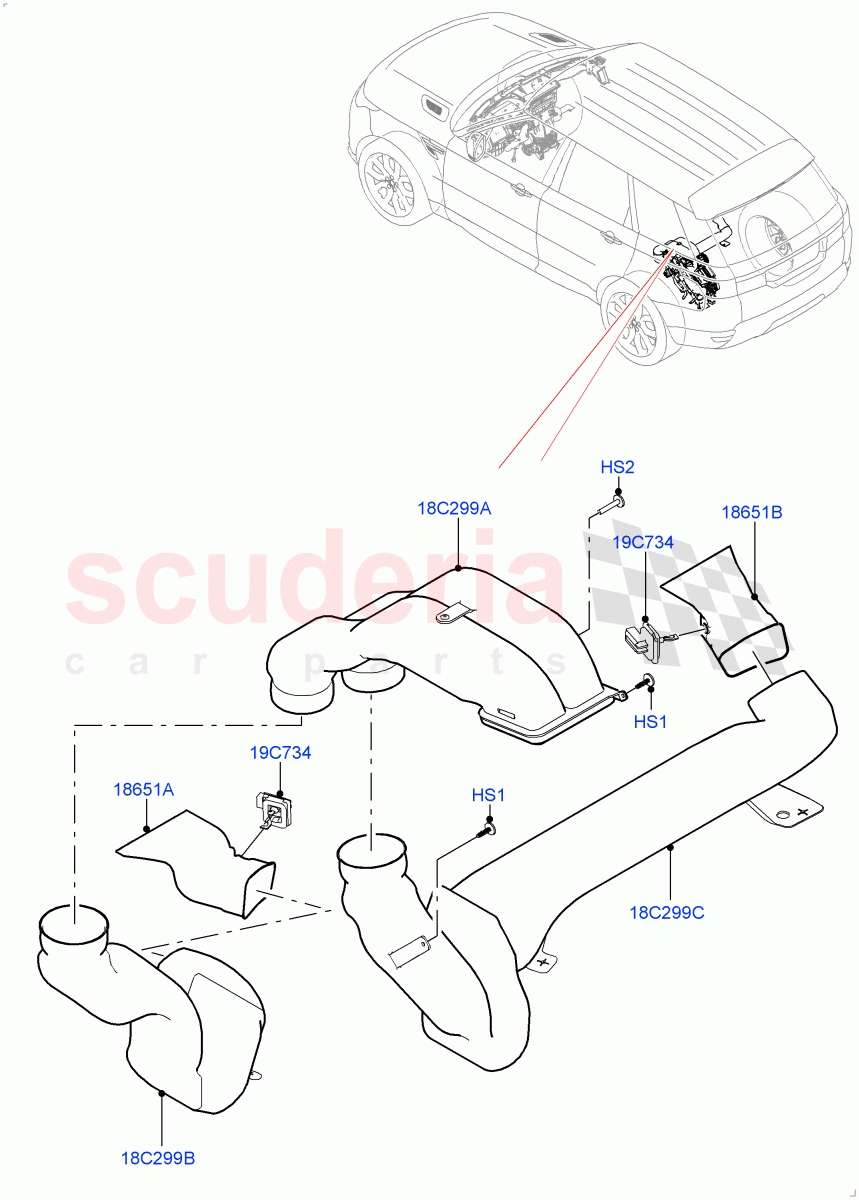 HS2

18C299A

18651B

19C734

scuderia
car parts

HS1

19C734

18651A

HS1

18C299C

18C299B