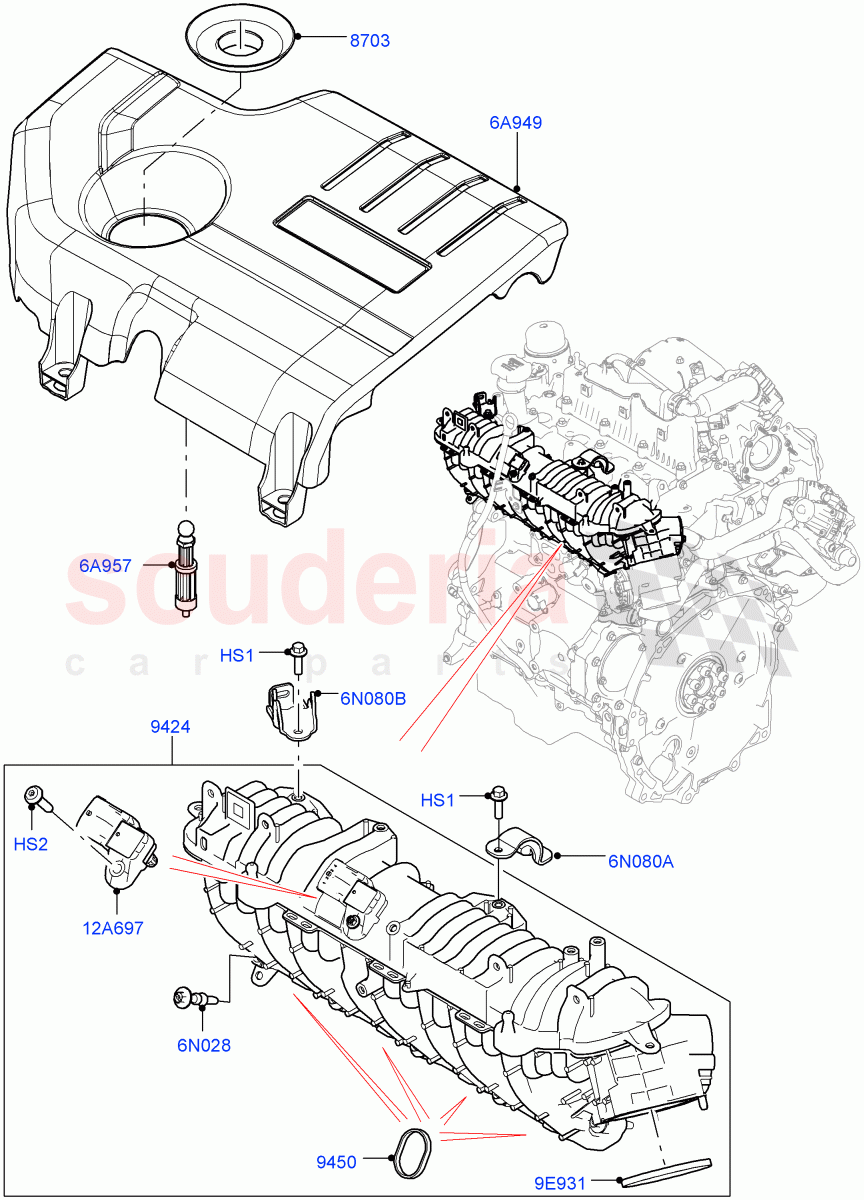 8703
6A949
6A957
scuderia
car parts
HS1
6N080B
9424
HS1
HS2
6N080A
12A697
6N028
9450
9E931