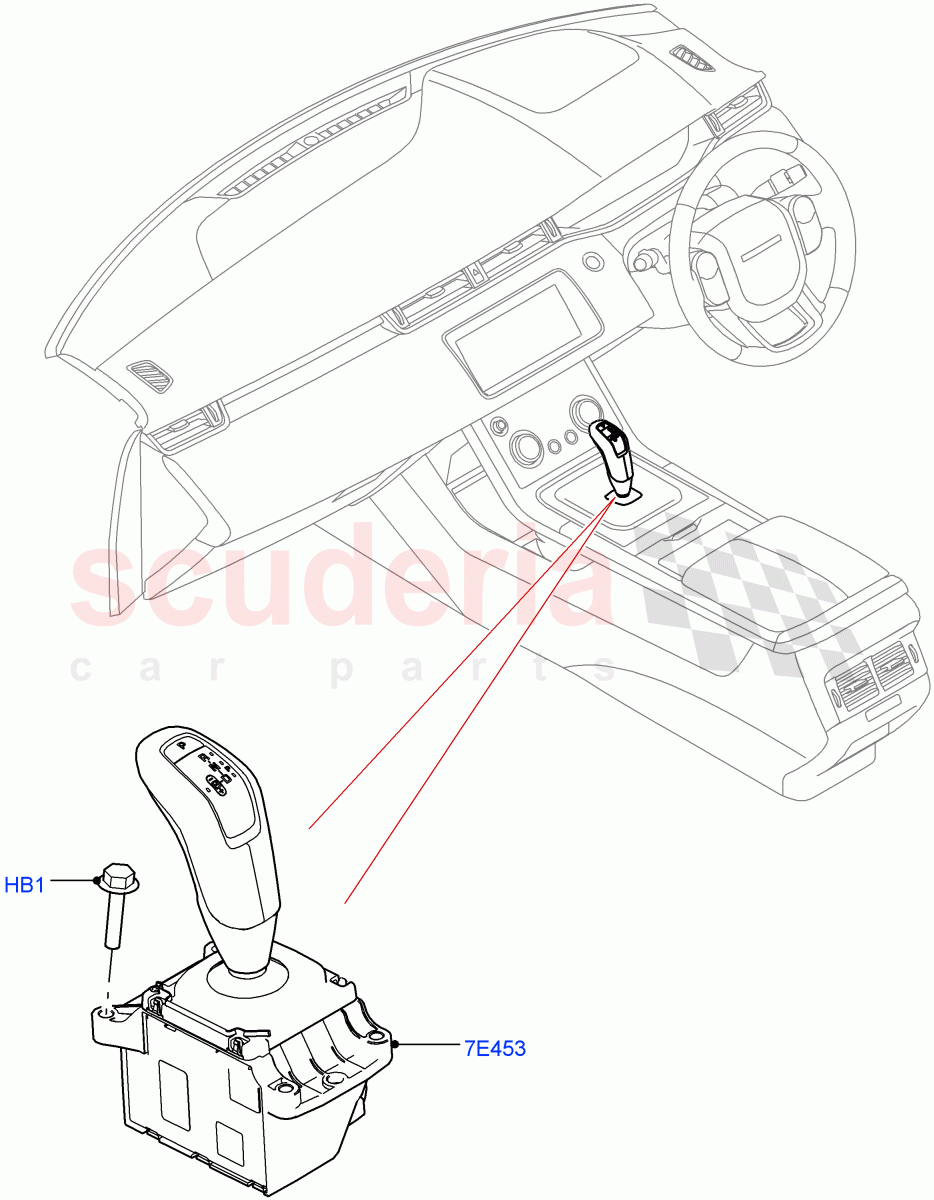 scuderia
car parts

HB1

7E453