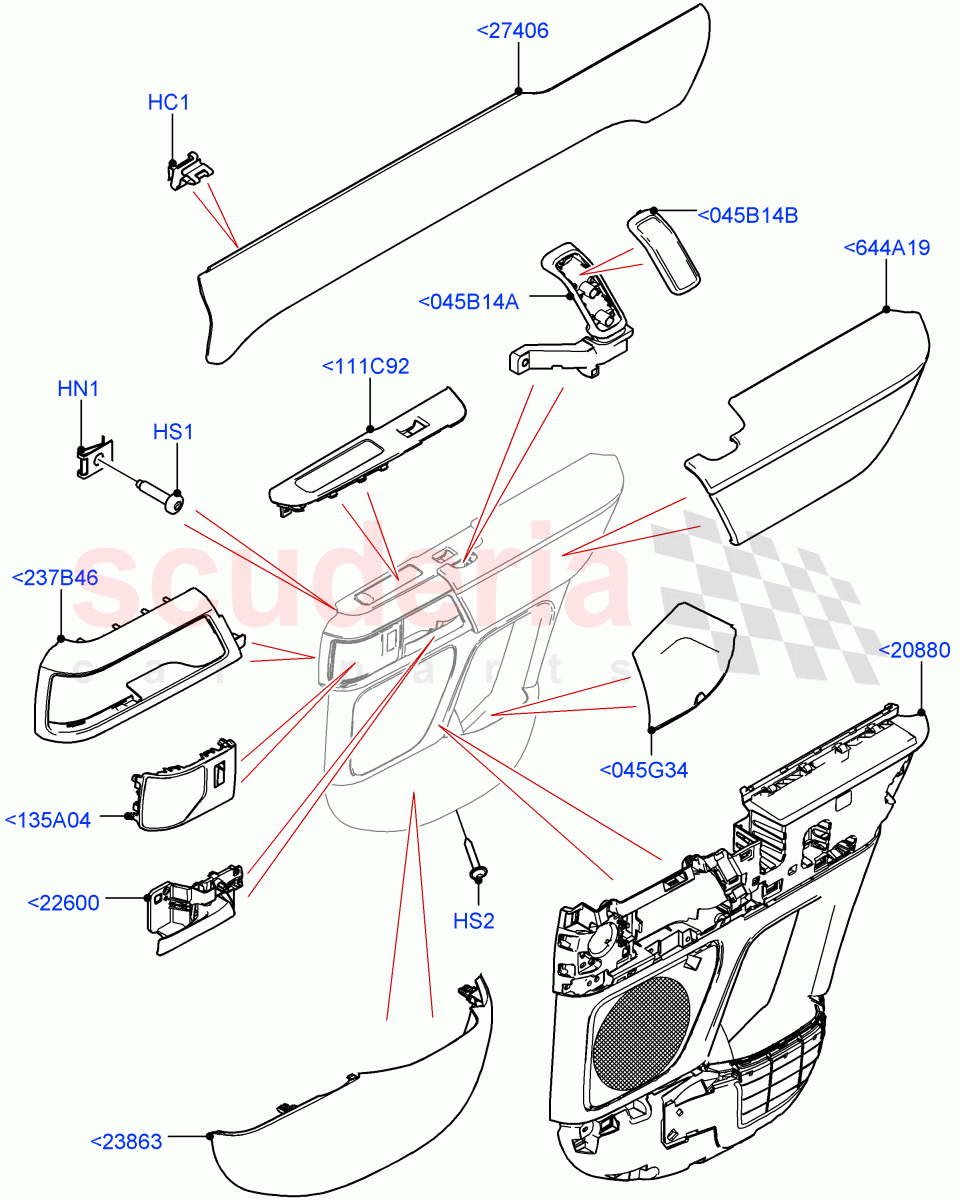 <27406
HC1
<045B14B
<644A19
<045B14A
<111C92
HN1
HS1
scuderia
car parts
<237B46
<20880
<045G34
<135A04
<22600
HS2
<23863