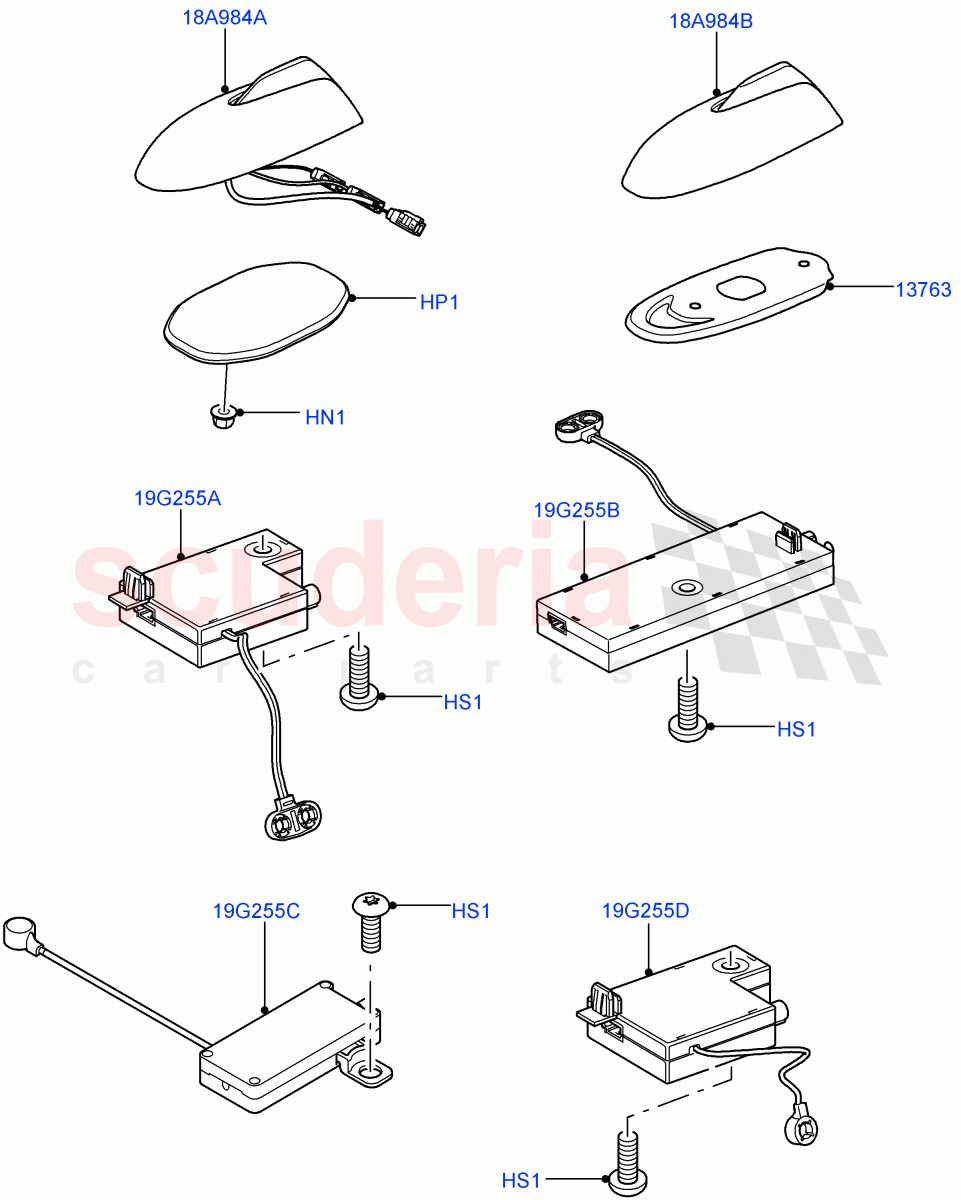 18A984A

18A984B

HP1

13763

HN1

19G255A

19G255B

scuderia
car parts

HS1

HS1

19G255C

HS1

19G255D

HS1