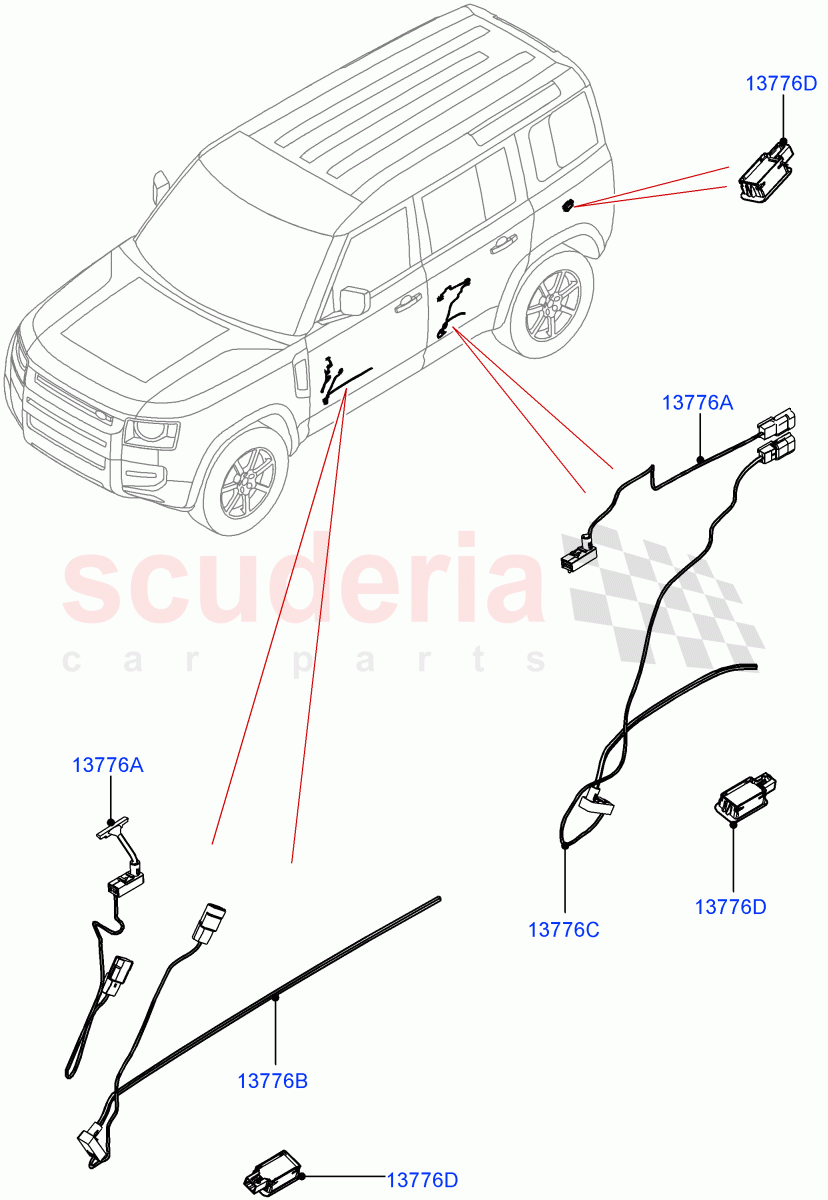 13776D

13776A

scuderia
car parts

13776A

13776C

13776D

13776B

13776D