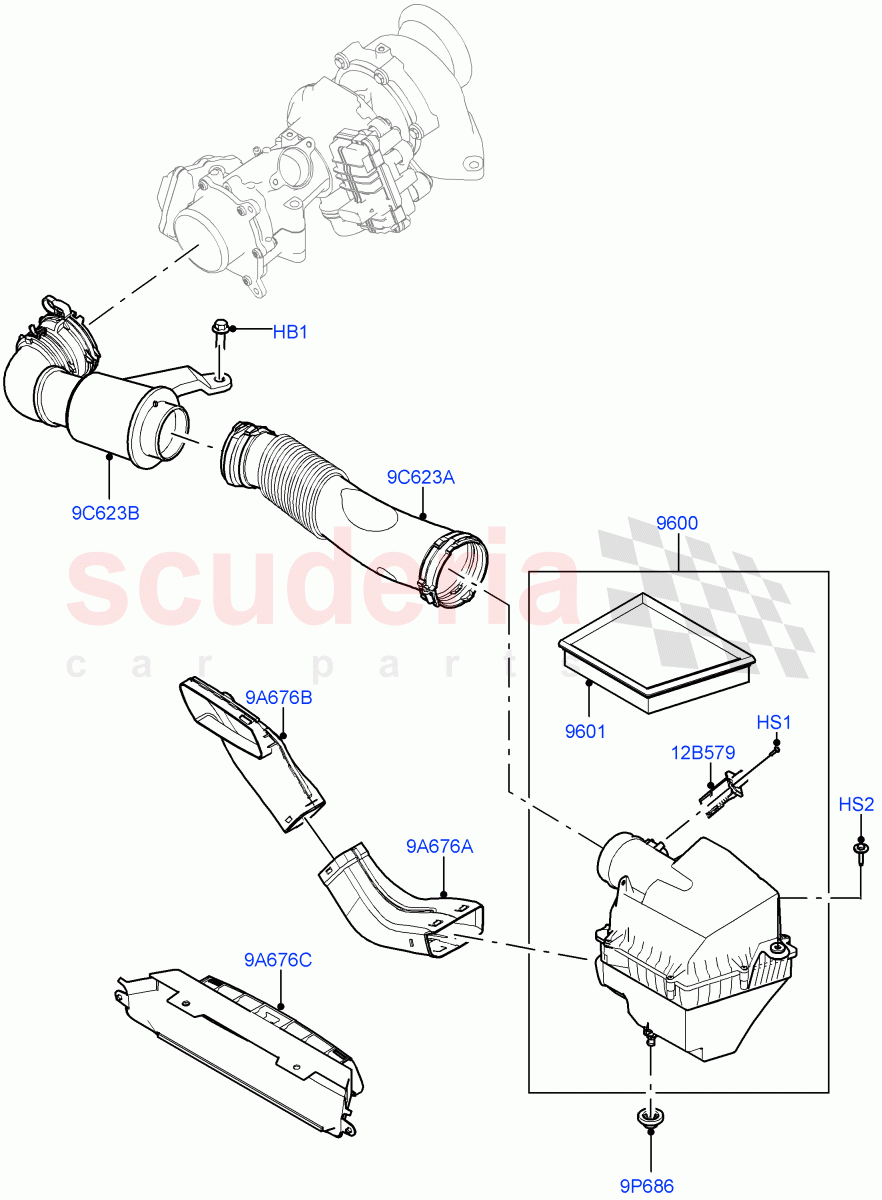 HB1
9C623B
9C623A
9600
scuderia
car parts
9A676B
9601
HS1
12B579
HS2
9A676A
9A676C
9P686