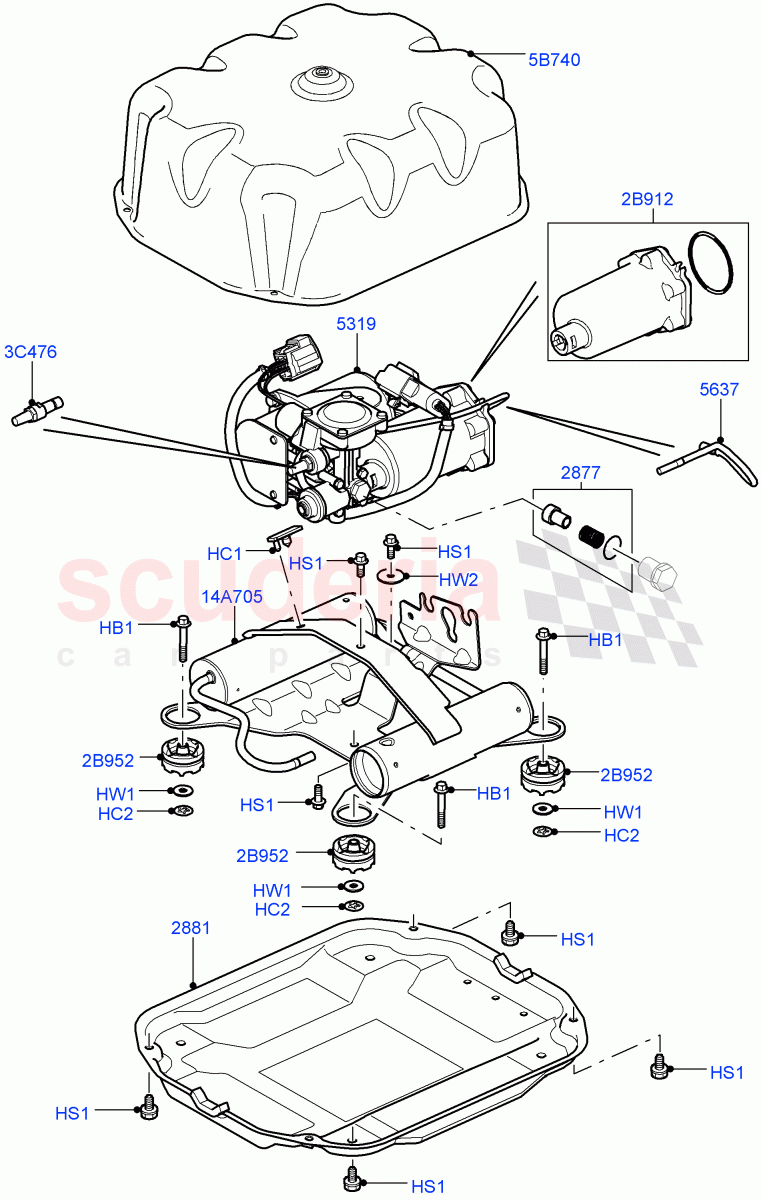 5B740

2B912

3C476

5319

5637

2877

HC1

HS1

HS1

HW2

scuderia
car parts

14A705

HB1

HB1

2B952

2B952

HW1

HC2

HS1

HB1

HW1

HC2

2B952

HW1

HC2

2881

HS1

HS1

HS1

HS1