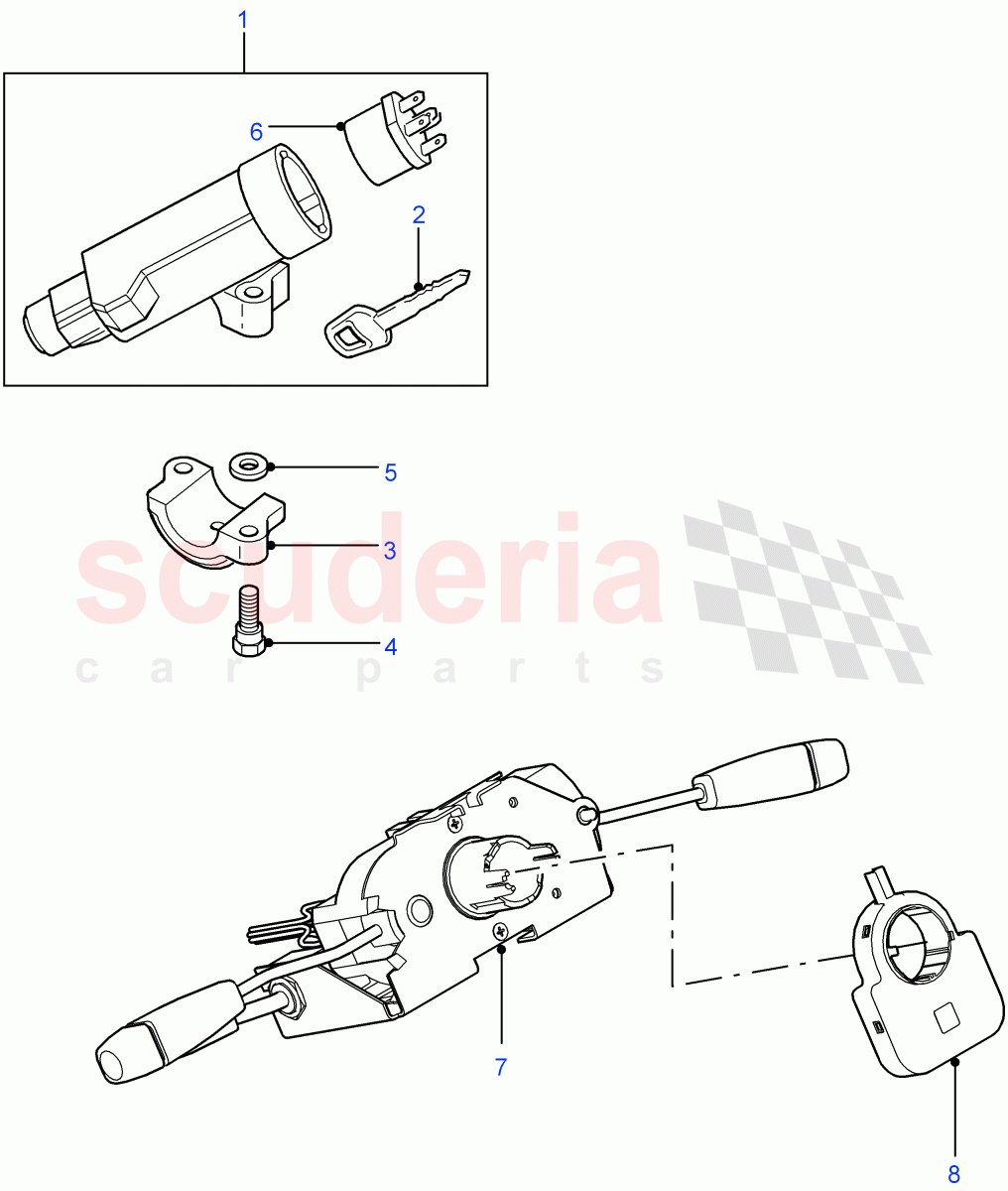 1
6
2
5
3
4
scuderia
car parts
7
8