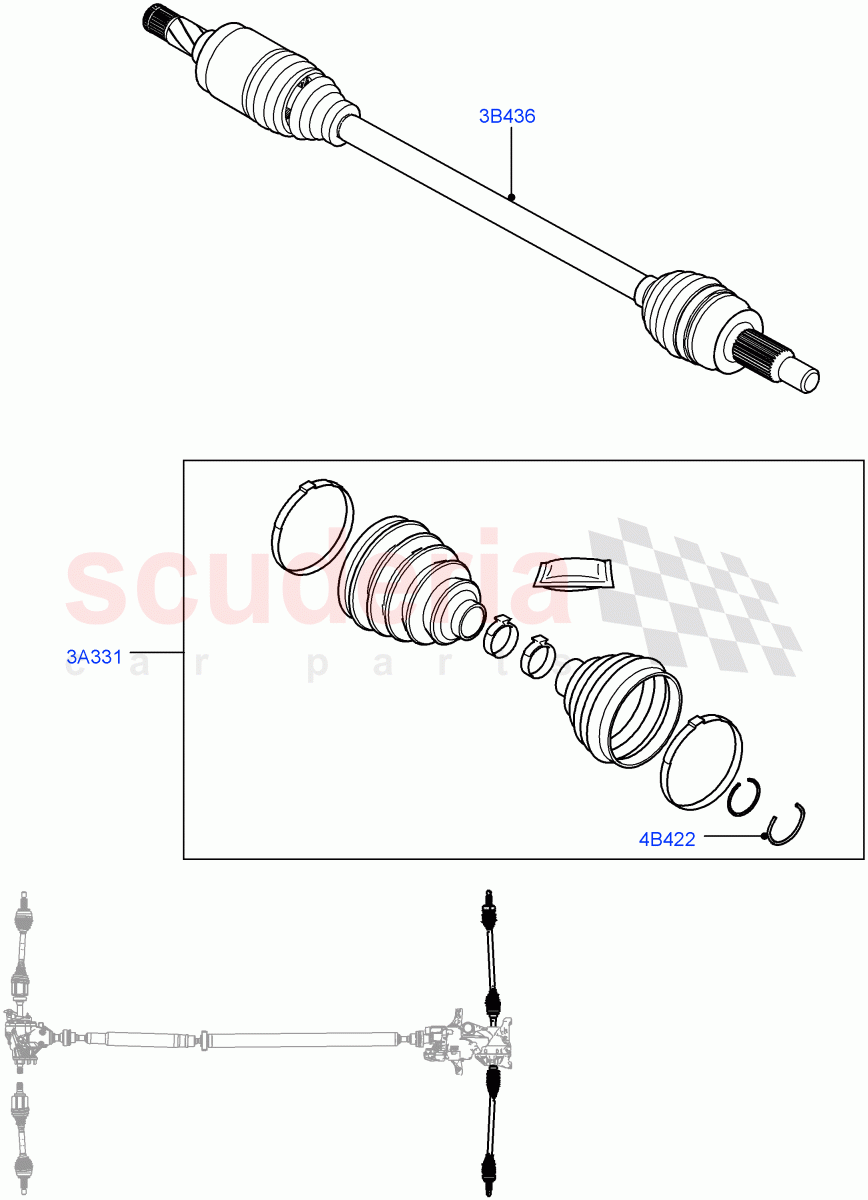 3B436

scuderia
car parts

3A331

4B422