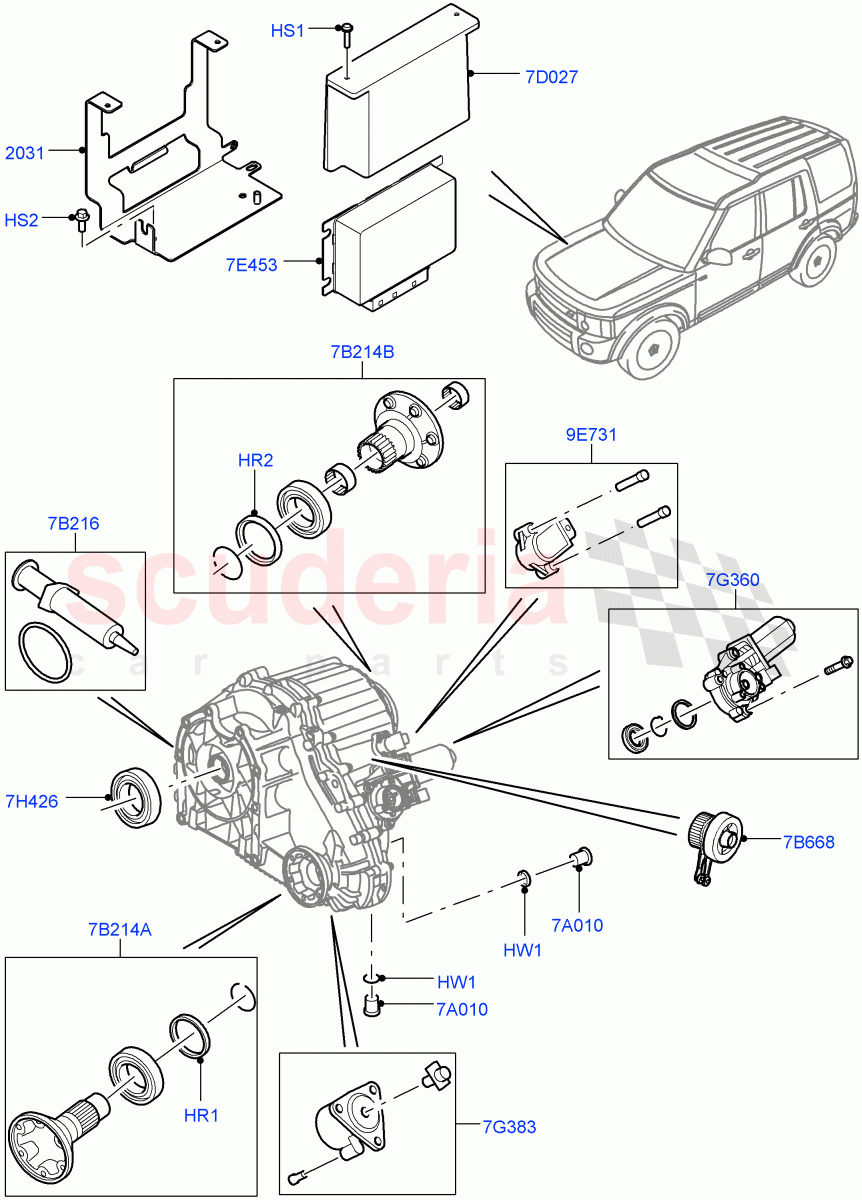 HS1
7D027
2031
HS2
7E453
7B214B
HR2
9E731
7B216
scuderia
car parts
7G360
7H426
7B668
HW1
7A010
7B214A
HW1
7A010
HR1
7G383