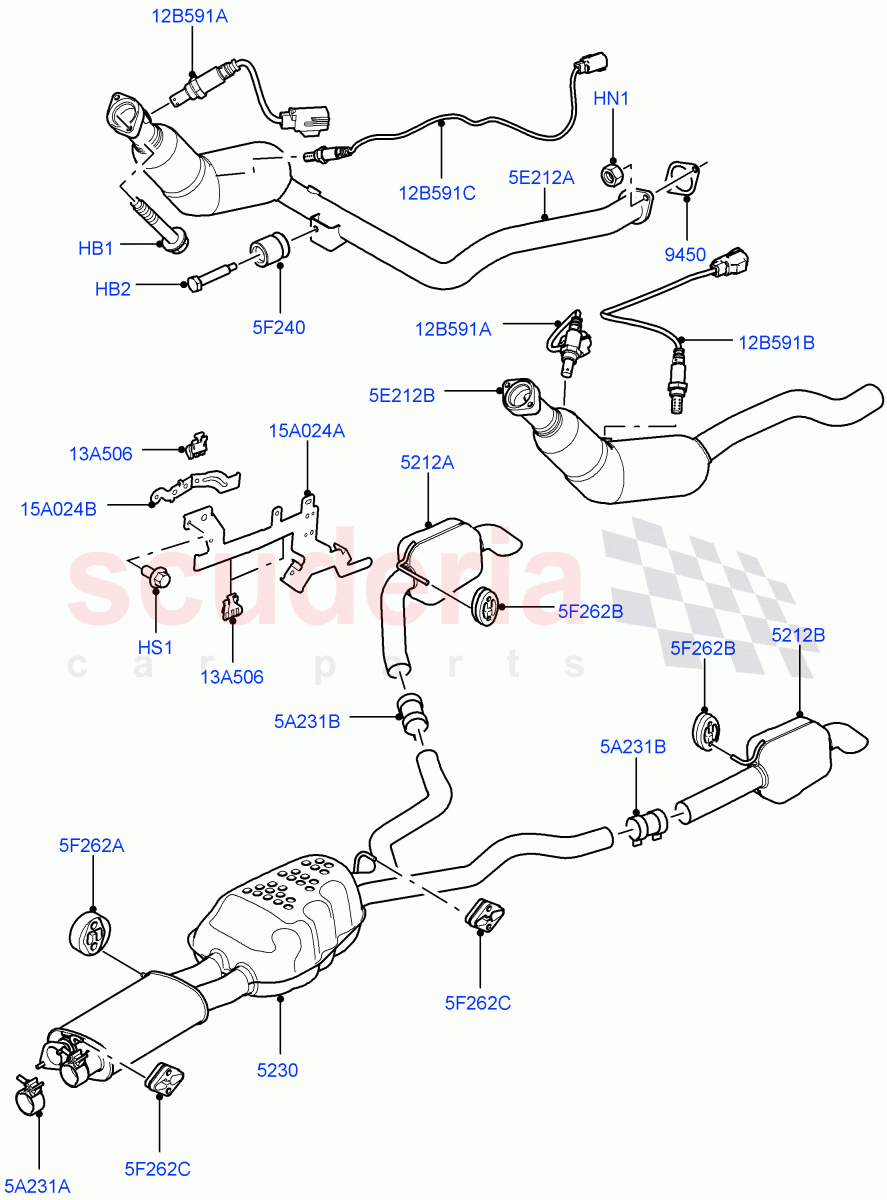 12B591A
HN1
12B591C
5E212A
HB1
9450
HB2
5F240
12B591A
12B591B
5E212B
13A506
15A024A
5212A
15A024B
scuderia
car parts
5F262B
HS1
13A506
5F262B
5212B
5A231B
5A231B
5F262A
5F262C
5230
5F262C
5A231A