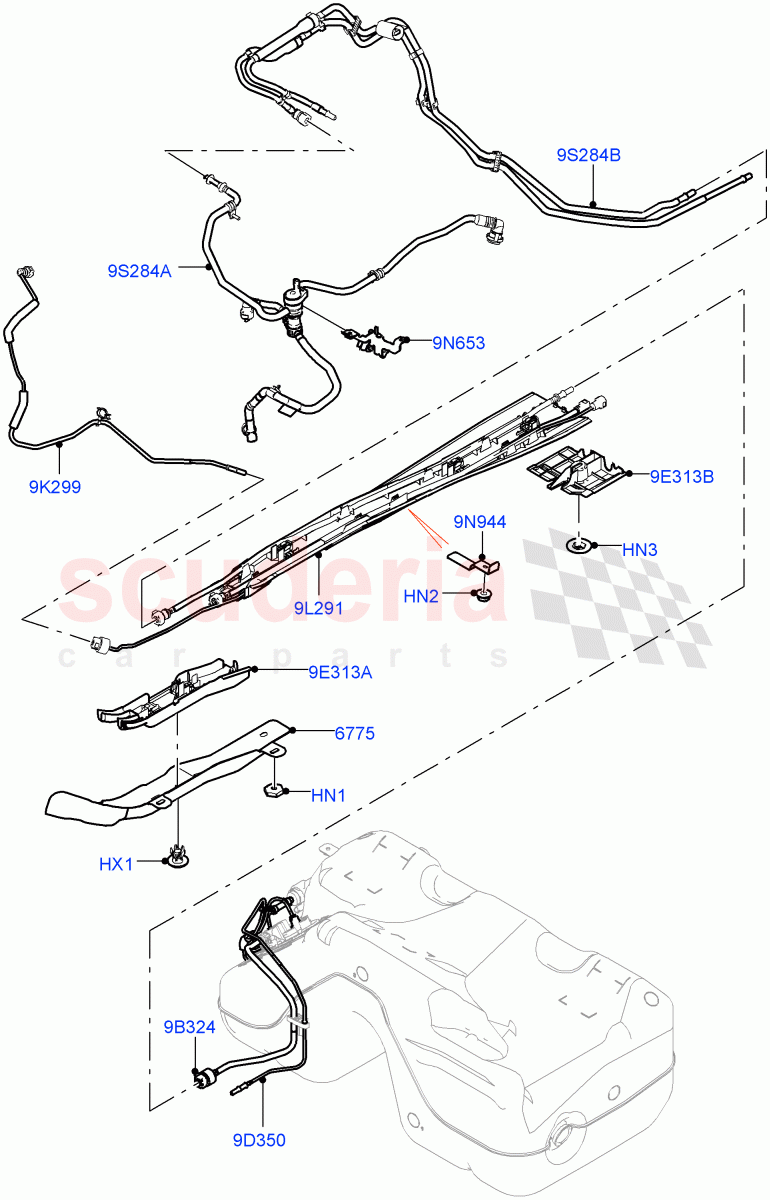 9S284B
9S284A
9N653
9K299
9E313B
9N944
HN3
HN2
9L291
scuderia
car parts
9E313A
6775
HN1
HX1
9B324
9D350