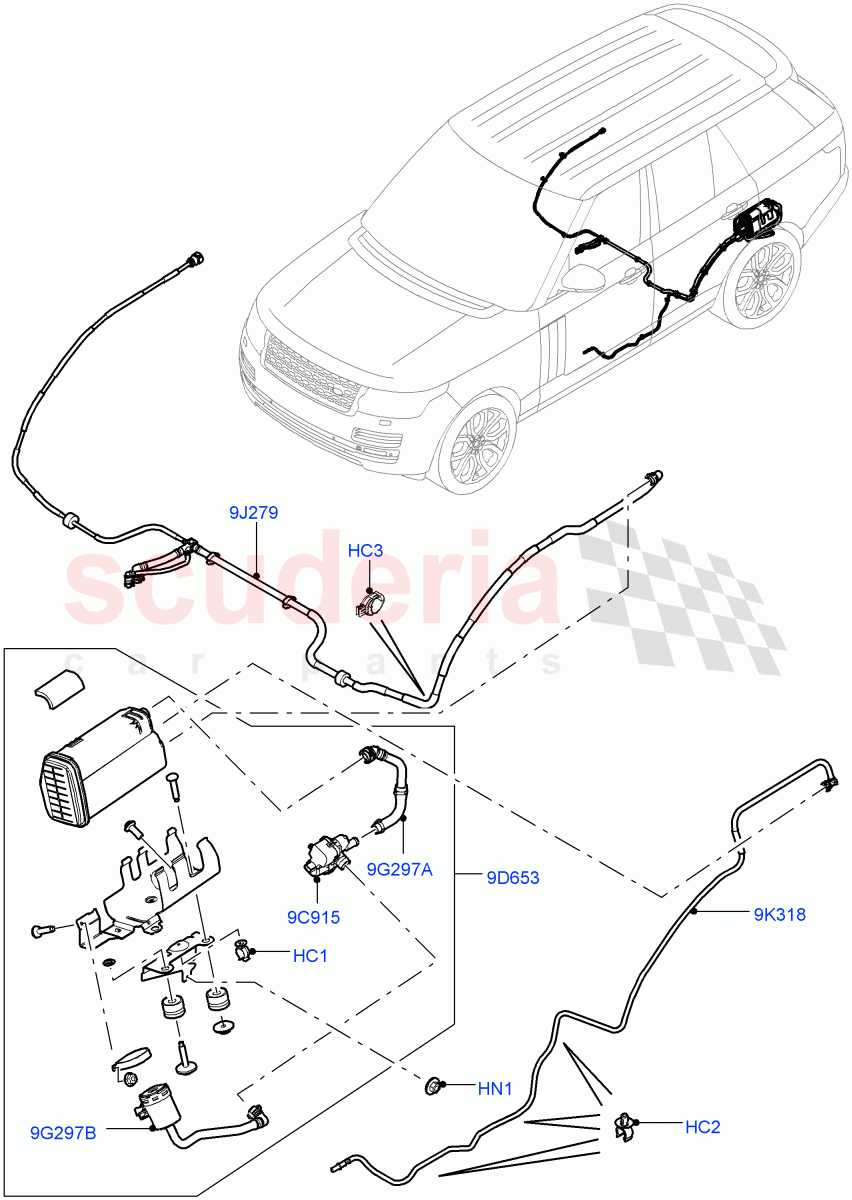 9J279
HC3
scuderia
car parts
9G297A
9D653
9C915
9K318
HC1
HN1
9G297B
HC2