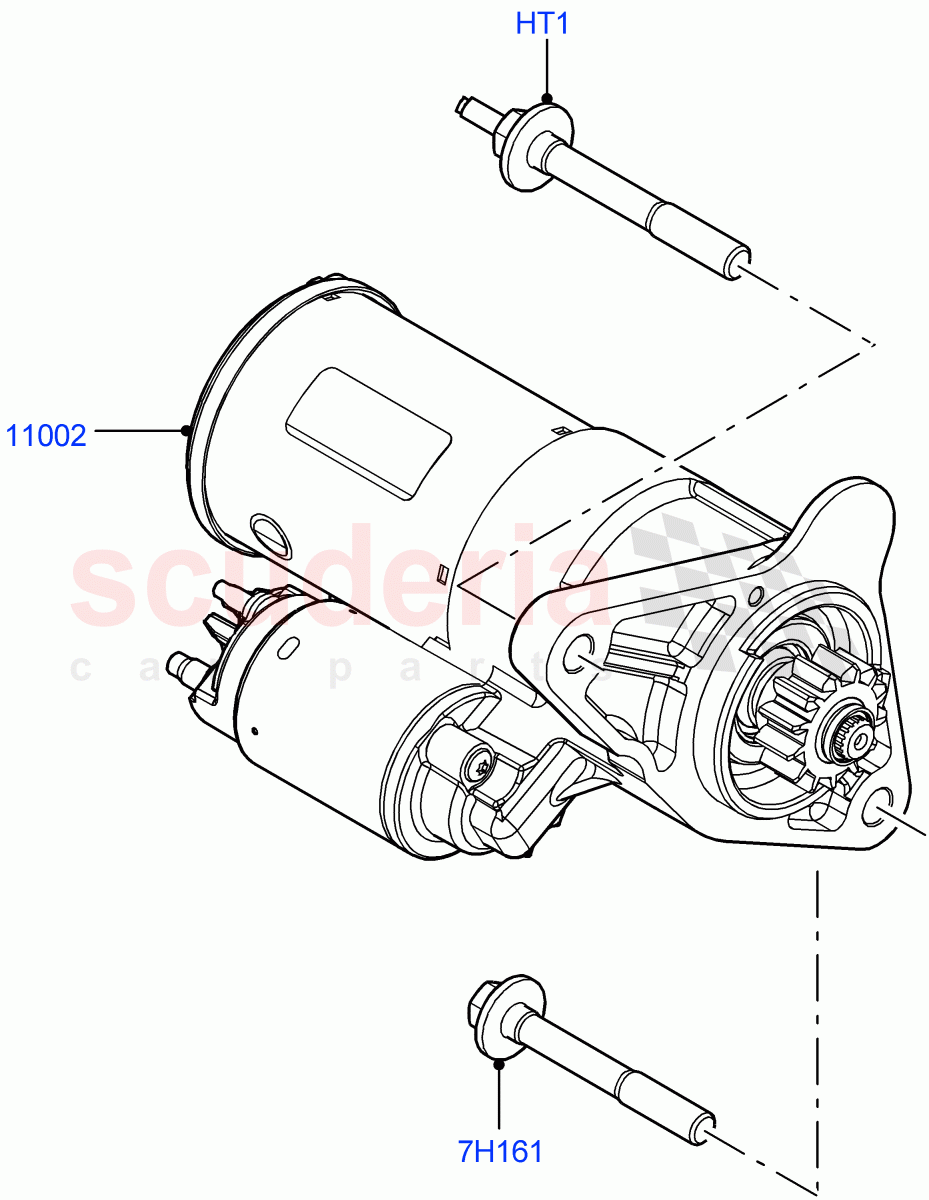 HT1

11002

scuderia
car parts

7H161