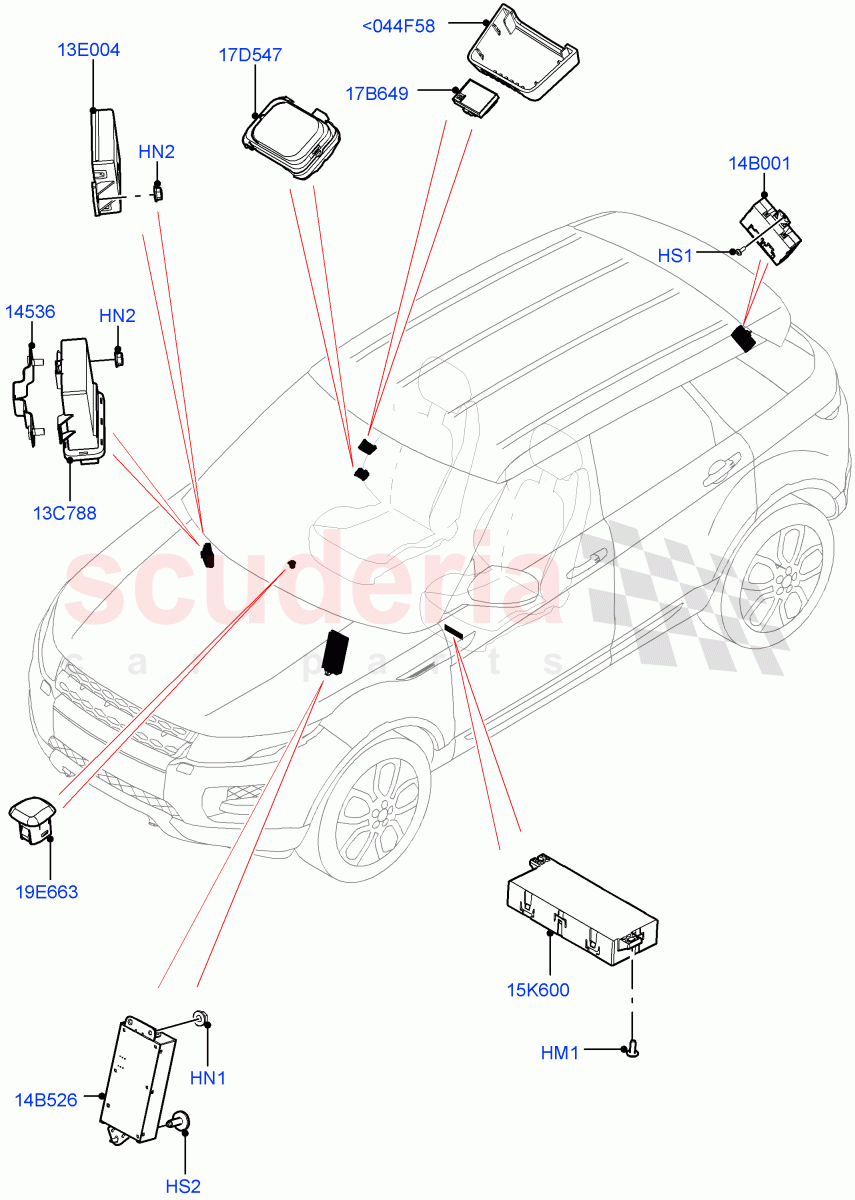 <044F58
13E004
17D547
17B649
HN2
14B001
HS1
14536
HN2
13C788
scuderia
car parts
19E663
15K600
HM1
HN1
14B526
HS2